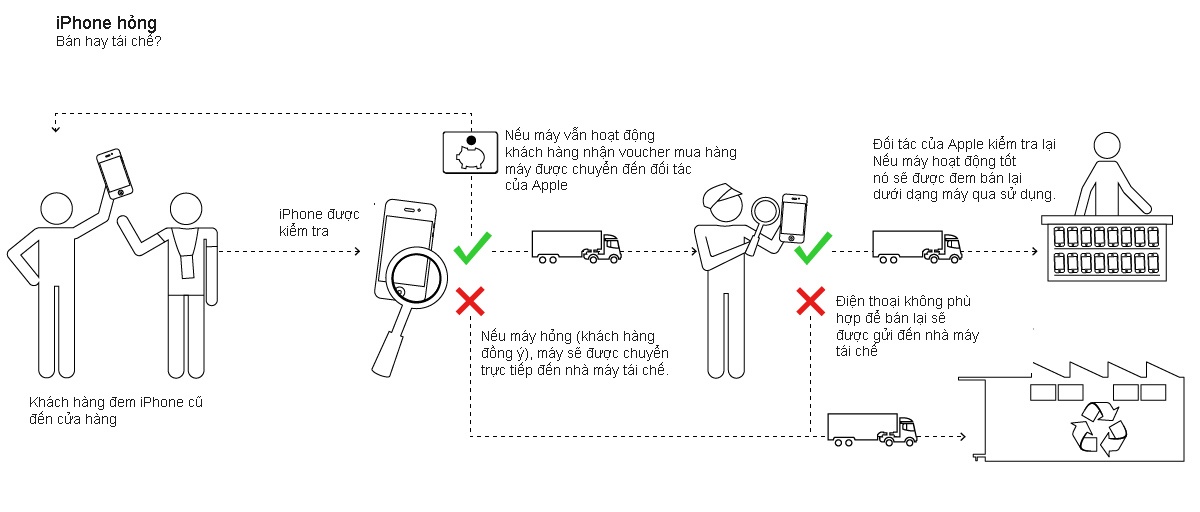 iPhone hỏng
Bán hay tái chế?

Khách hàng đem iPhone cũ đến cửa hàng

iPhone được kiểm tra

Nếu máy vẫn hoạt động khách hàng nhận voucher mua hàng máy được chuyển đến đối tác của Apple

Nếu máy hỏng (khách hàng đồng ý), máy sẽ được chuyển trực tiếp đến nhà máy tái chế.

Đối tác của Apple kiểm tra lại Nếu máy hoạt động tốt nó sẽ được đem bán lại dưới dạng máy qua sử dụng.

Điện thoại không phù hợp để bán lại sẽ được gửi đến nhà máy tái chế