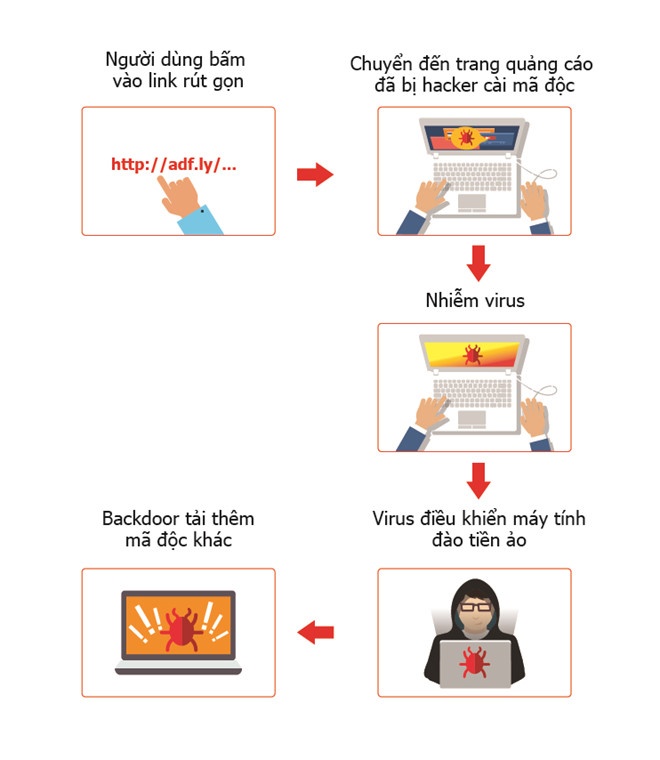 Người dùng bấm vào link rút gọn

http://adf.ly/...

Chuyển đến trang quảng cáo đã bị hacker cài mã độc

Nhiễm virus

Virus điều khiển máy tính đào tiền ảo

Backdoor tải thêm mã độc khác