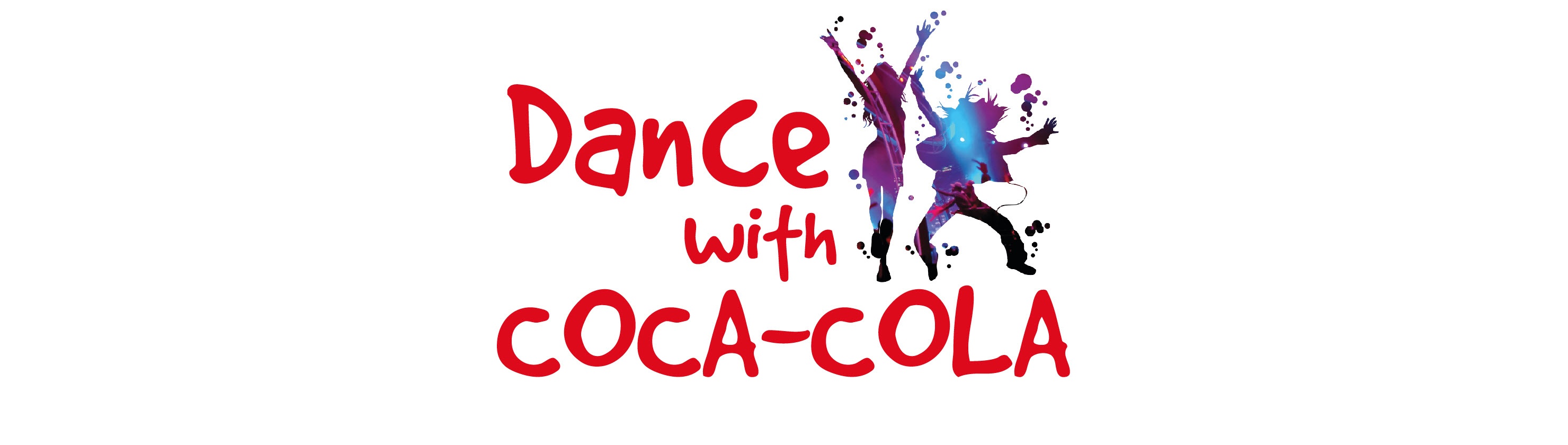 Dance
with
COCA-COLA