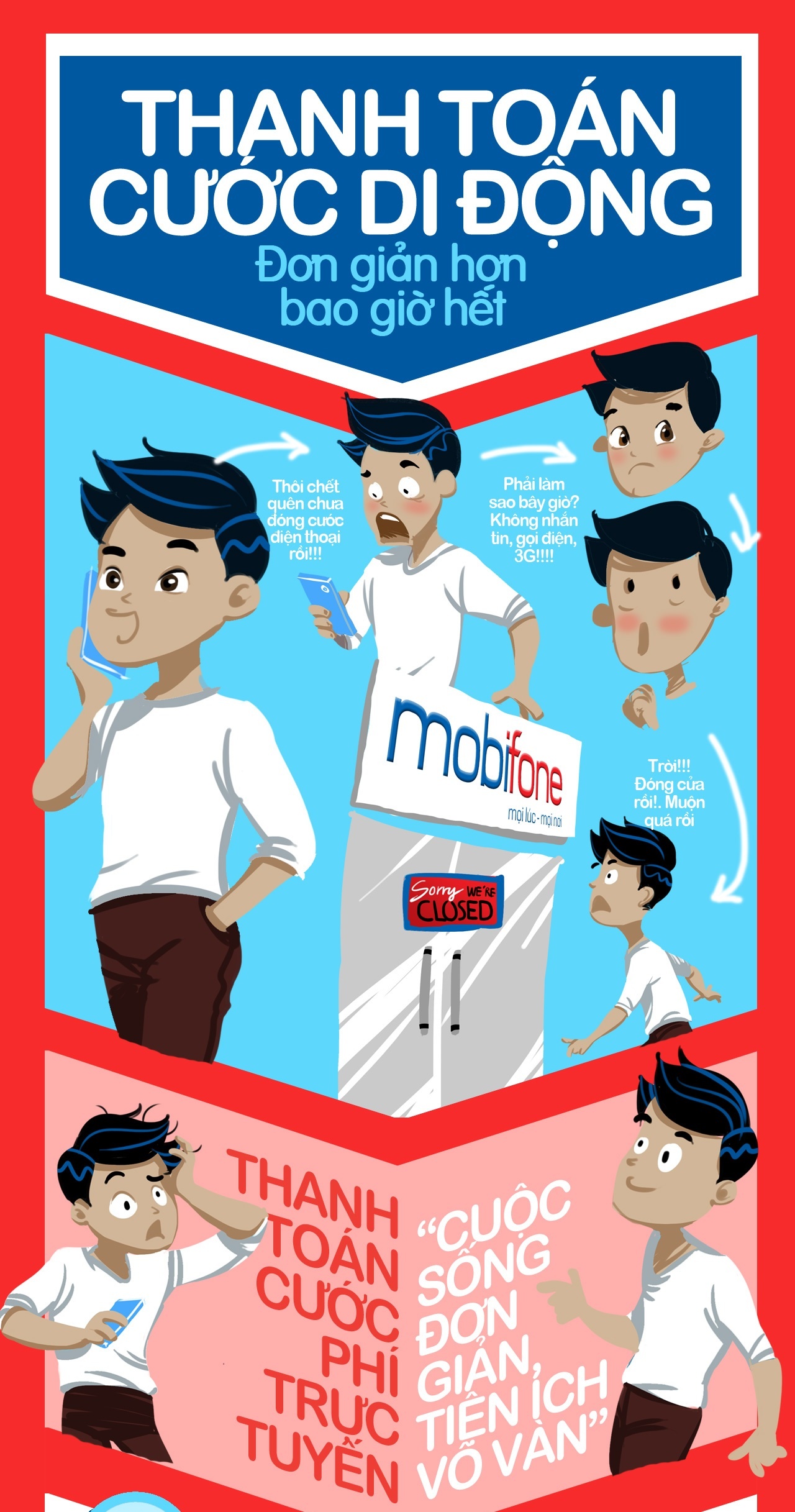 THANH TOÁN CƯỚC DI ĐỘNG

Đơn giản hơn bao giờ hết

Thôi chết quên chưa đóng cước điện thoại rồi!!!

Phải làm sao bây giờ? Không nhắn tin, gọi điện, 3G!!!!

mobifone
mọi lúc - mọi nơi

Sorry WE'RE CLOSED

Trời!!! Đóng cửa rồi!. Muộn quá rồi

THANH TOÁN CƯỚC PHÍ TRỰC TUYẾN

"CUỘC SỐNG ĐƠN GIẢN, TIỆN ÍCH VÔ VÀN"