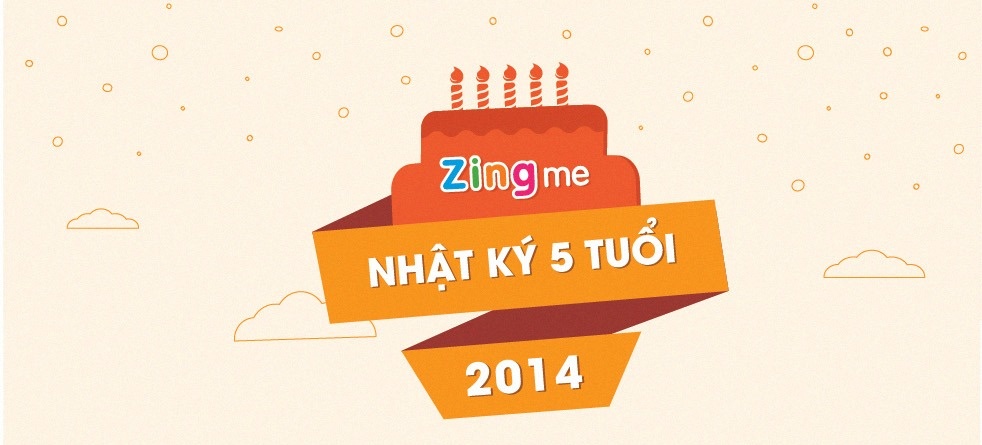 Zing me

NHẬT KÝ 5 TUỔI

2014