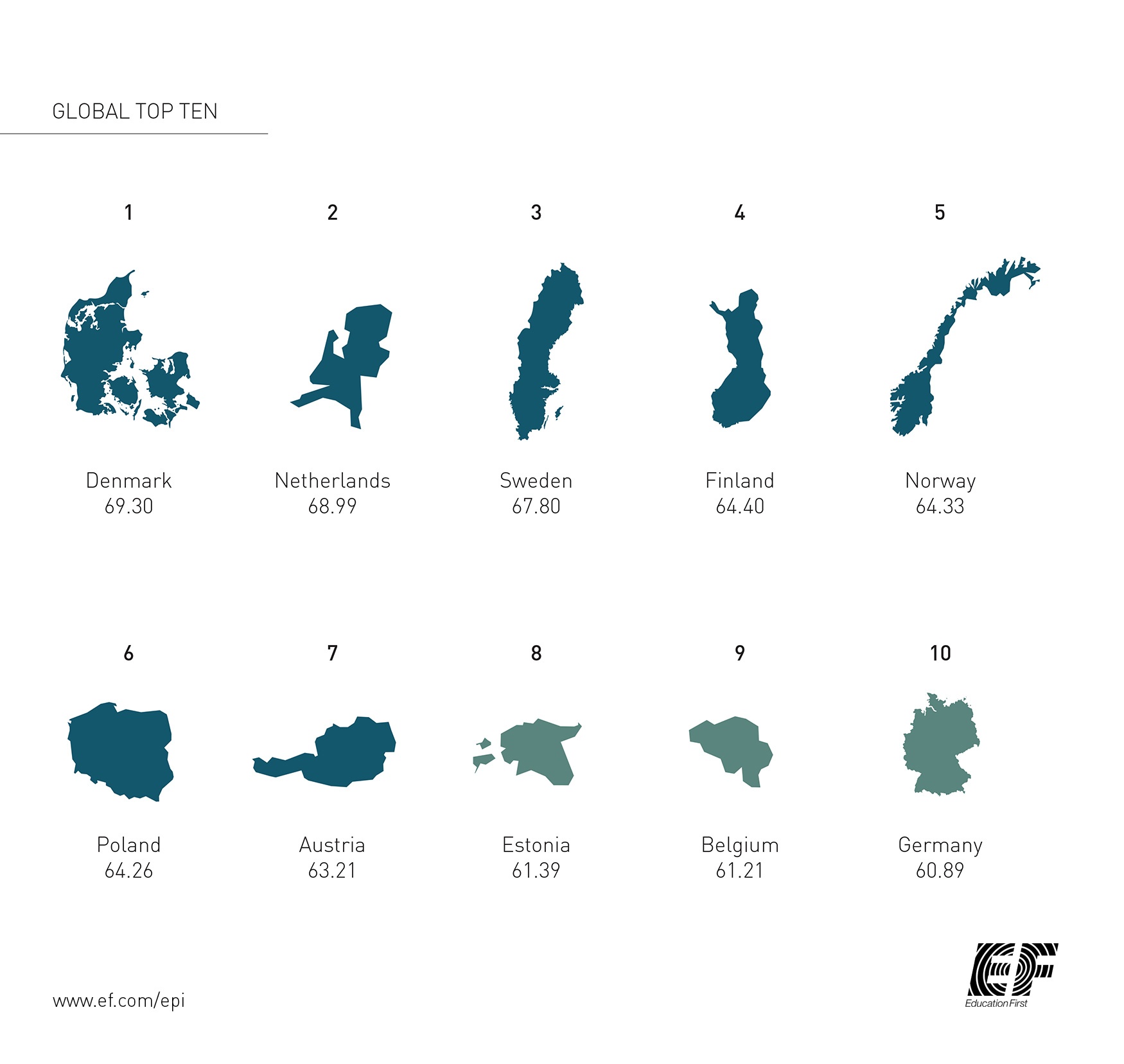 GLOBAL TOP TEN

1
Denmark
69.30

2
Netherlands
68.99

3
Sweden
67.80

4
Finland
64.40

5
Norway
64.33

6
Poland
64.26

7
Austria
63.21

8
Estonia
61.39

9
Belgium
61.21

10
Germany
60.89

www.ef.com/epi

EF
Education First