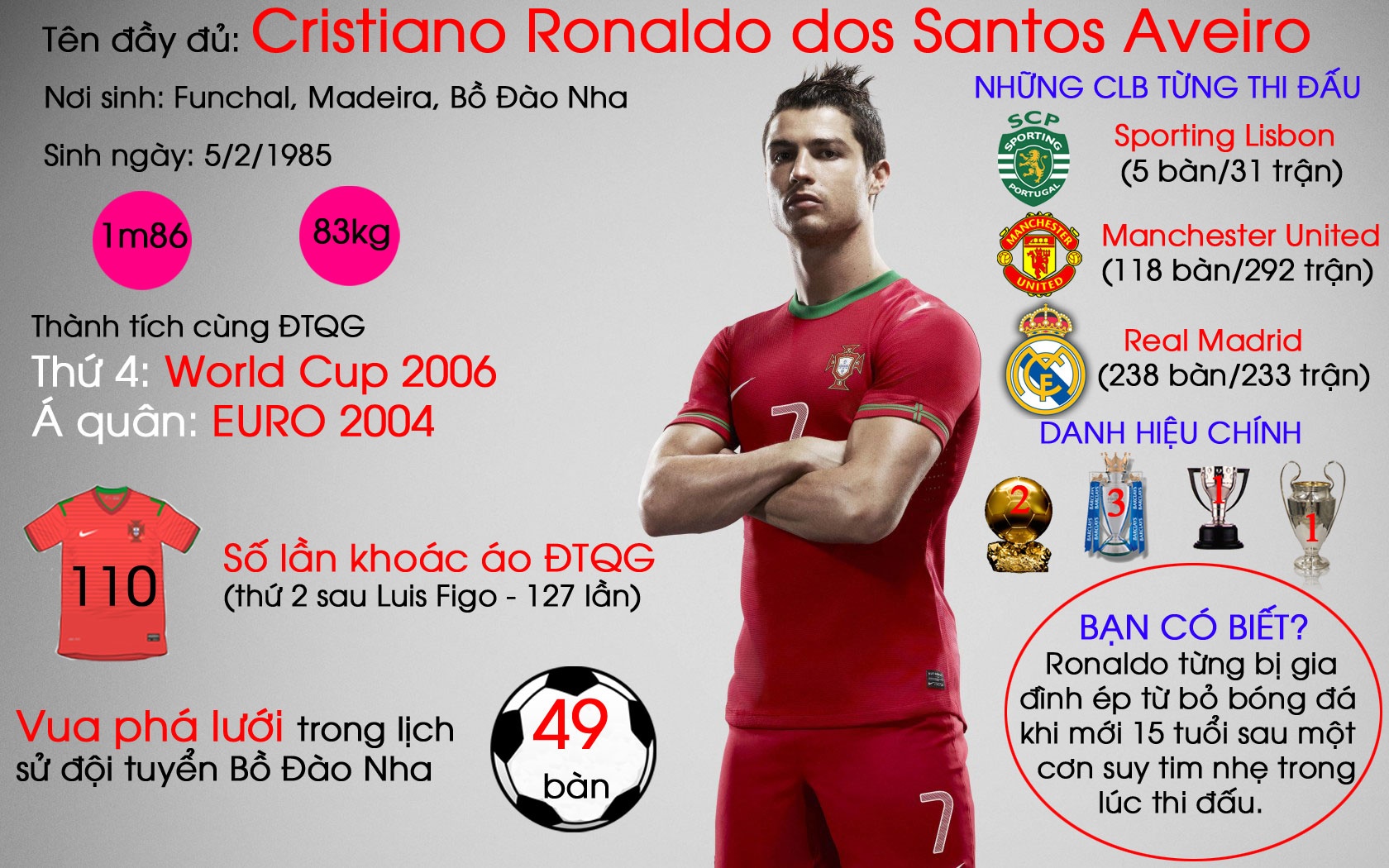 Tên đầy đủ: Cristiano Ronaldo dos Santos Aveiro

Nơi sinh: Funchal, Madeira, Bồ Đào Nha

Sinh ngày: 5/2/1985

1m86

83kg

Thành tích cùng ĐTQG
Thứ 4: World Cup 2006
Á quân: EURO 2004

110

Số lần khoác áo ĐTQG
(thứ 2 sau Luis Figo - 127 lần)

Vua phá lưới trong lịch sử đội tuyển Bồ Đào Nha

49 bàn

7

7

NHỮNG CLB TỪNG THI ĐẤU

SCP SPORTING PORTUGAL

Sporting Lisbon
(5 bàn/31 trận)

MANCHESTER UNITED

Manchester United
(118 bàn/292 trận)

Real Madrid
(238 bàn/233 trận)

DANH HIỆU CHÍNH

2

3

1

1

BẠN CÓ BIẾT?
Ronaldo từng bị gia đình ép từ bỏ bóng đá khi mới 15 tuổi sau một cơn suy tim nhẹ trong lúc thi đấu.