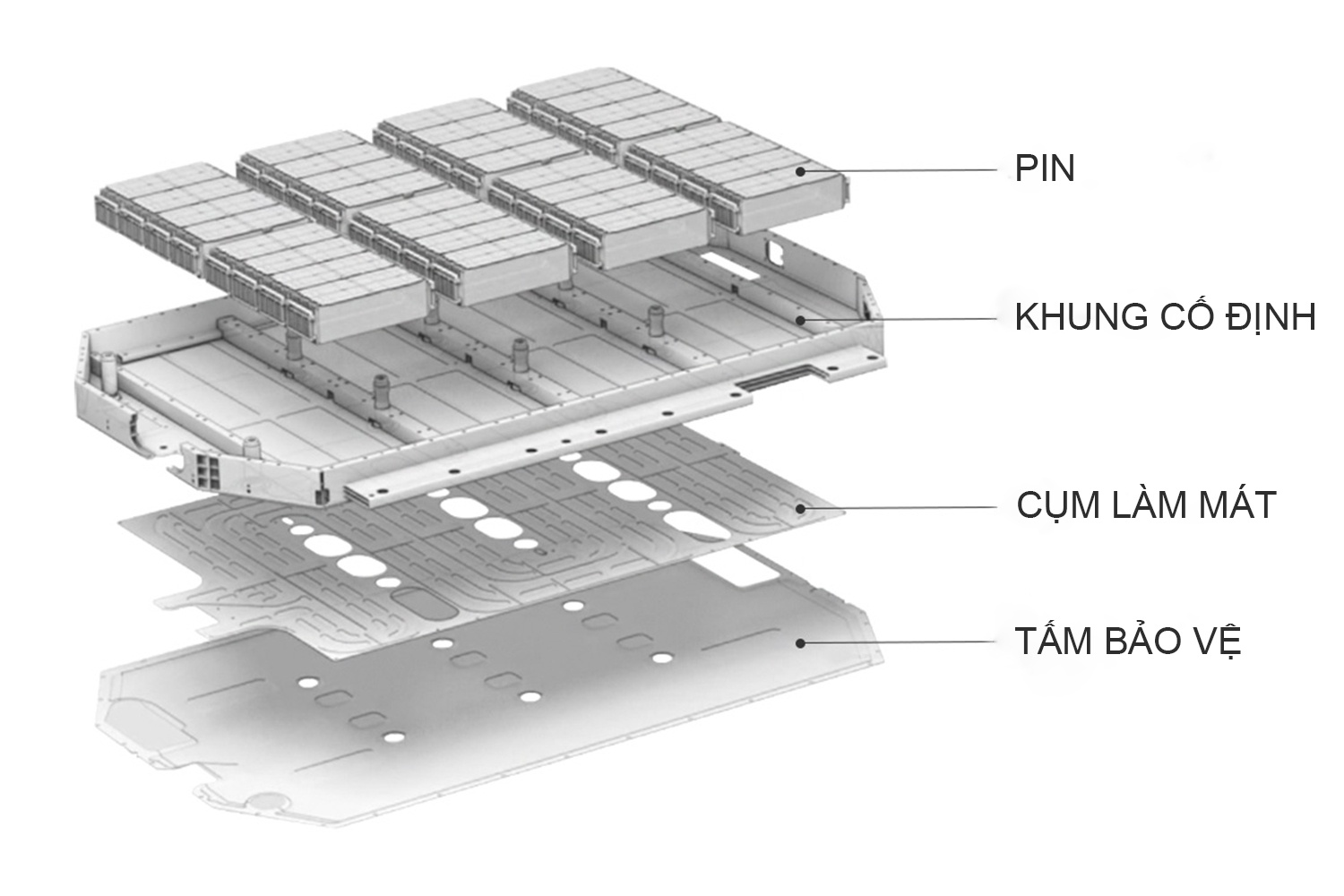 PIN

KHUNG CỐ ĐỊNH

CỤM LÀM MÁT

TẤM BẢO VỆ