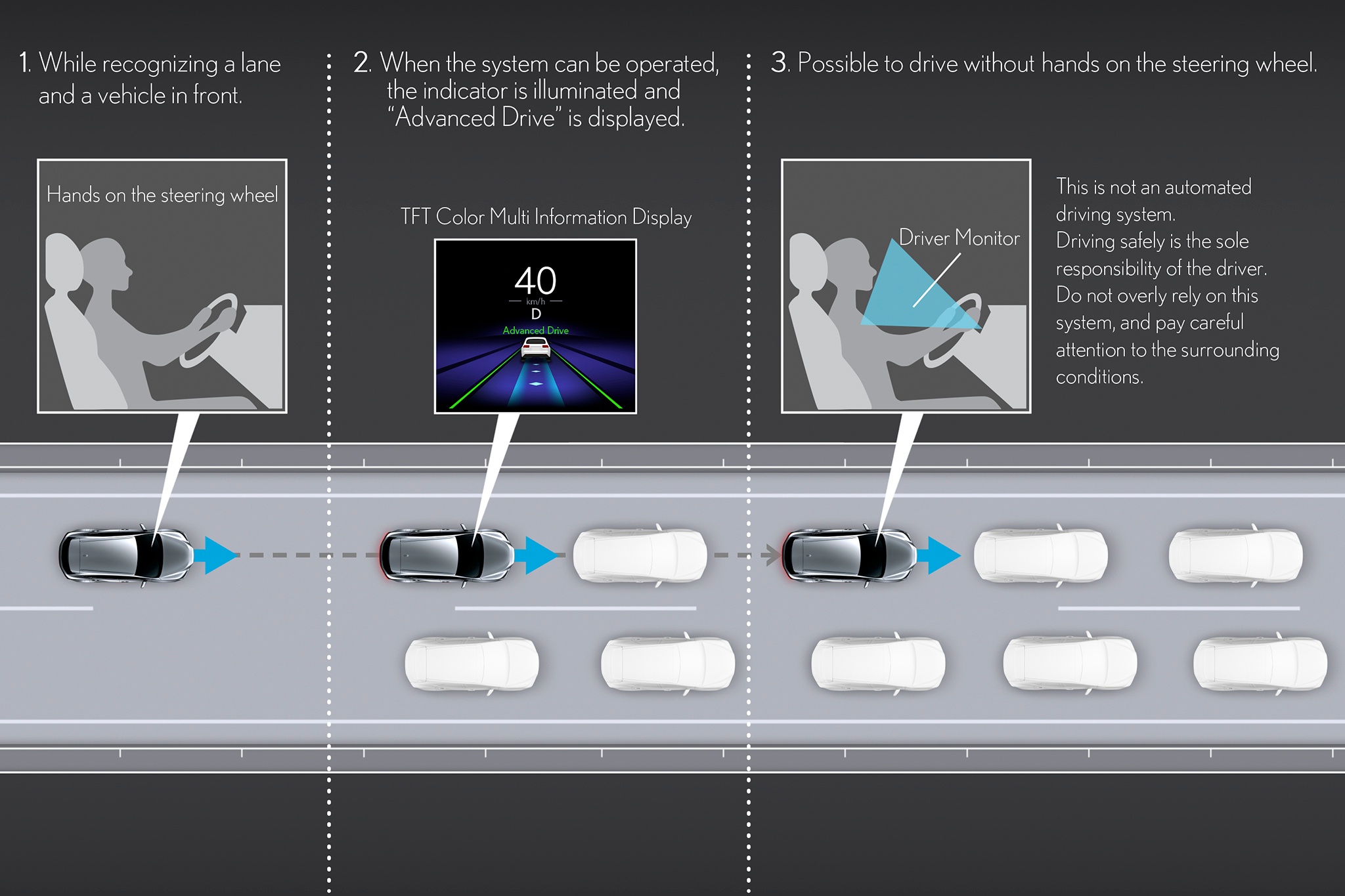 1. While recognizing a lane and a vehicle in front.

Hands on the steering wheel

2. When the system can be operated, the indicator is illuminated and "Advanced Drive" is displayed.

TFT Color Multi Information Display

40
km/h
D
Advanced Drive

3. Possible to drive without hands on the steering wheel.

Driver Monitor

This is not an automated driving system.
Driving safely is the sole responsibility of the driver.
Do not overly rely on this system, and pay careful attention to the surrounding conditions.