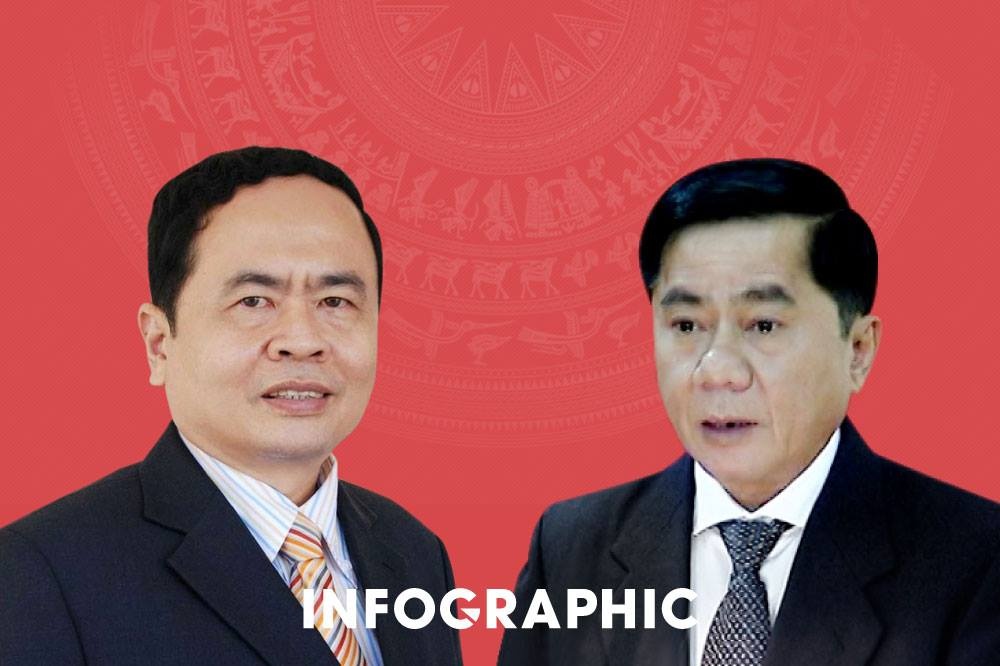 INFOGRAPHIC