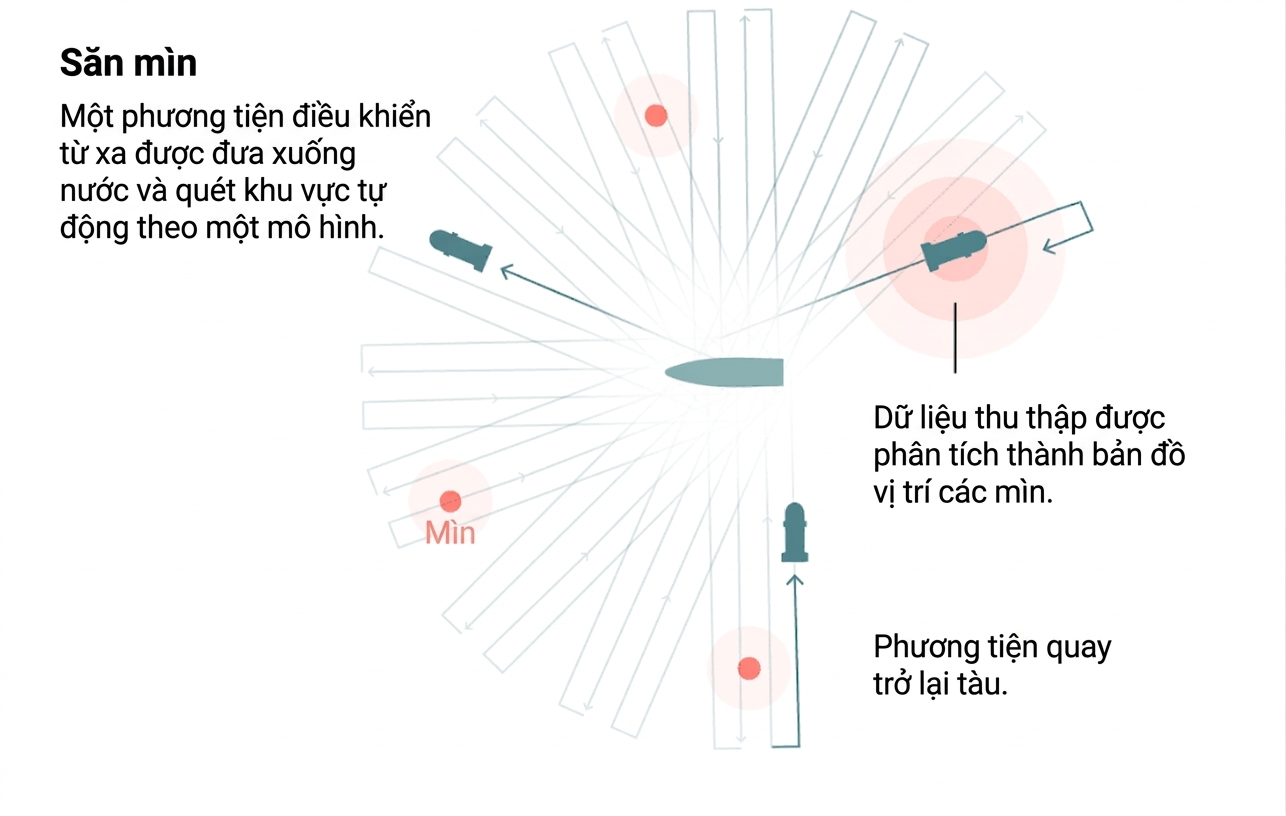 Săn mìn

Một phương tiện điều khiển từ xa được đưa xuống nước và quét khu vực tự động theo một mô hình.

Dữ liệu thu thập được phân tích thành bản đồ vị trí các mìn.

Mìn

Phương tiện quay trở lại tàu.