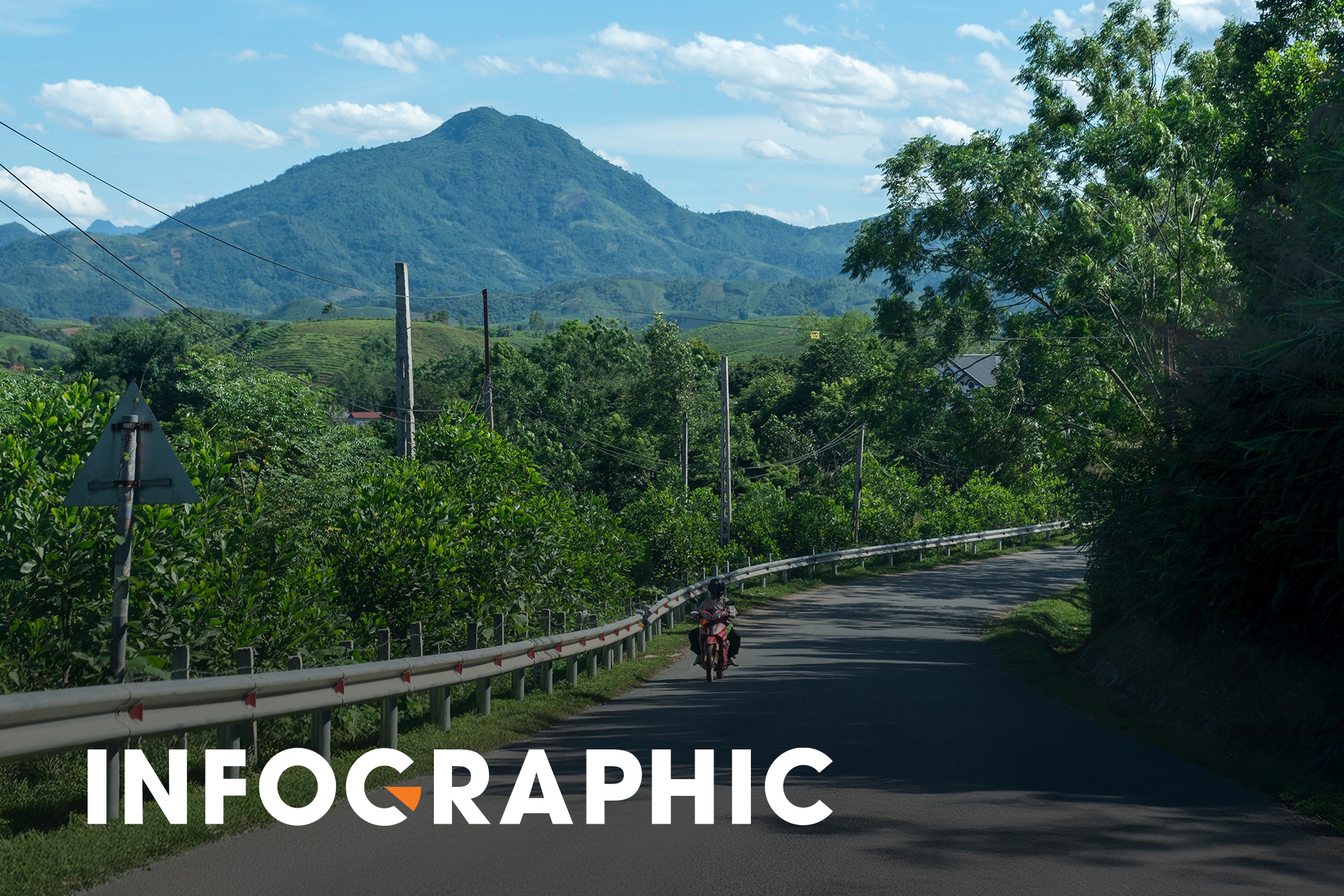 INFOGRAPHIC