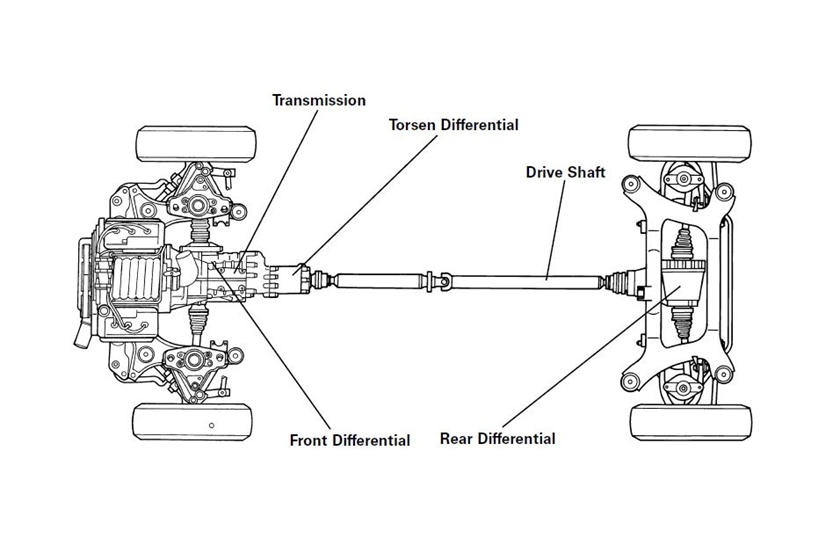 Transmission

Torsen Differential

Drive Shaft

Front Differential

Rear Differential