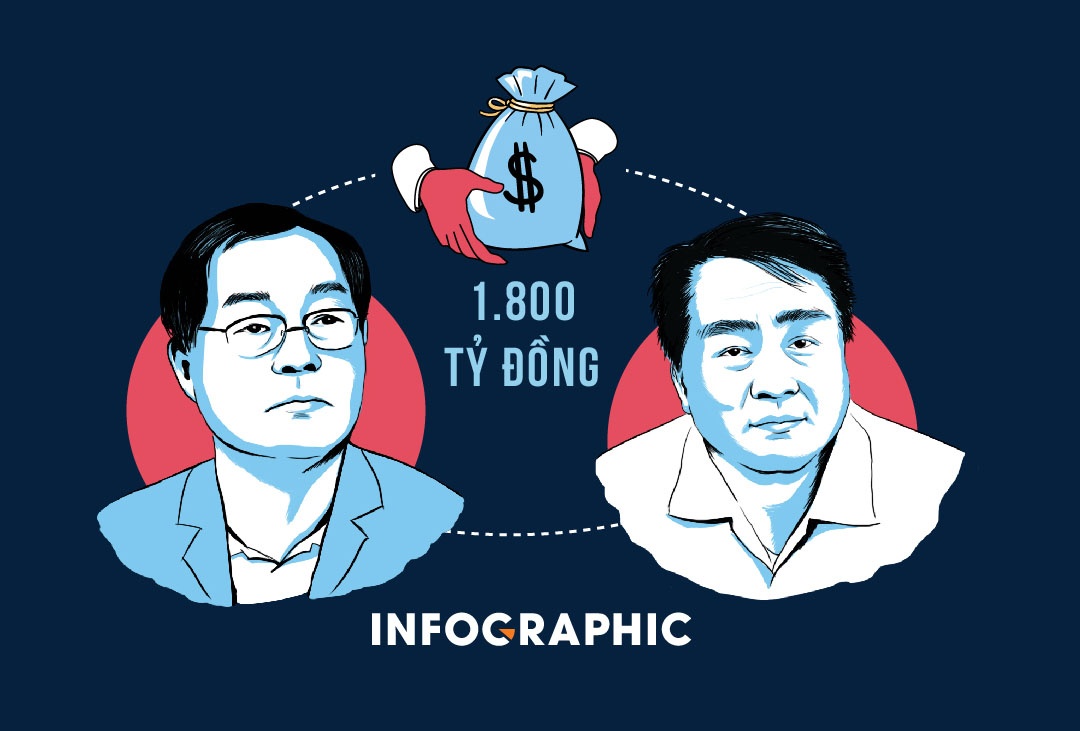 $

1.800
TỶ ĐỒNG

INFOGRAPHIC