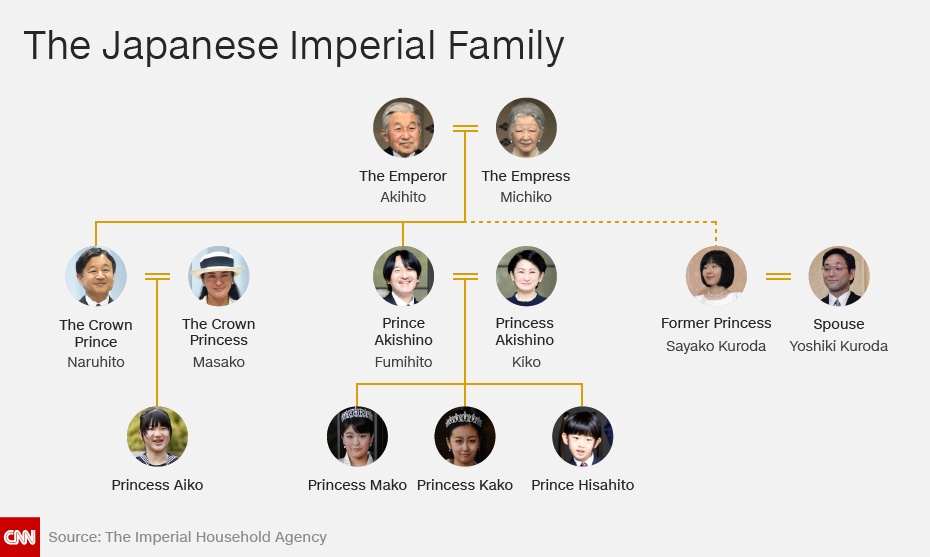 The Japanese Imperial Family

The Emperor
Akihito

The Empress
Michiko

The Crown Prince
Naruhito

The Crown Princess
Masako

Prince Akishino
Fumihito

Princess Akishino
Kiko

Former Princess
Sayako Kuroda

Spouse
Yoshiki Kuroda

Princess Aiko

Princess Mako

Princess Kako

Prince Hisahito

CNN

Source: The Imperial Household Agency