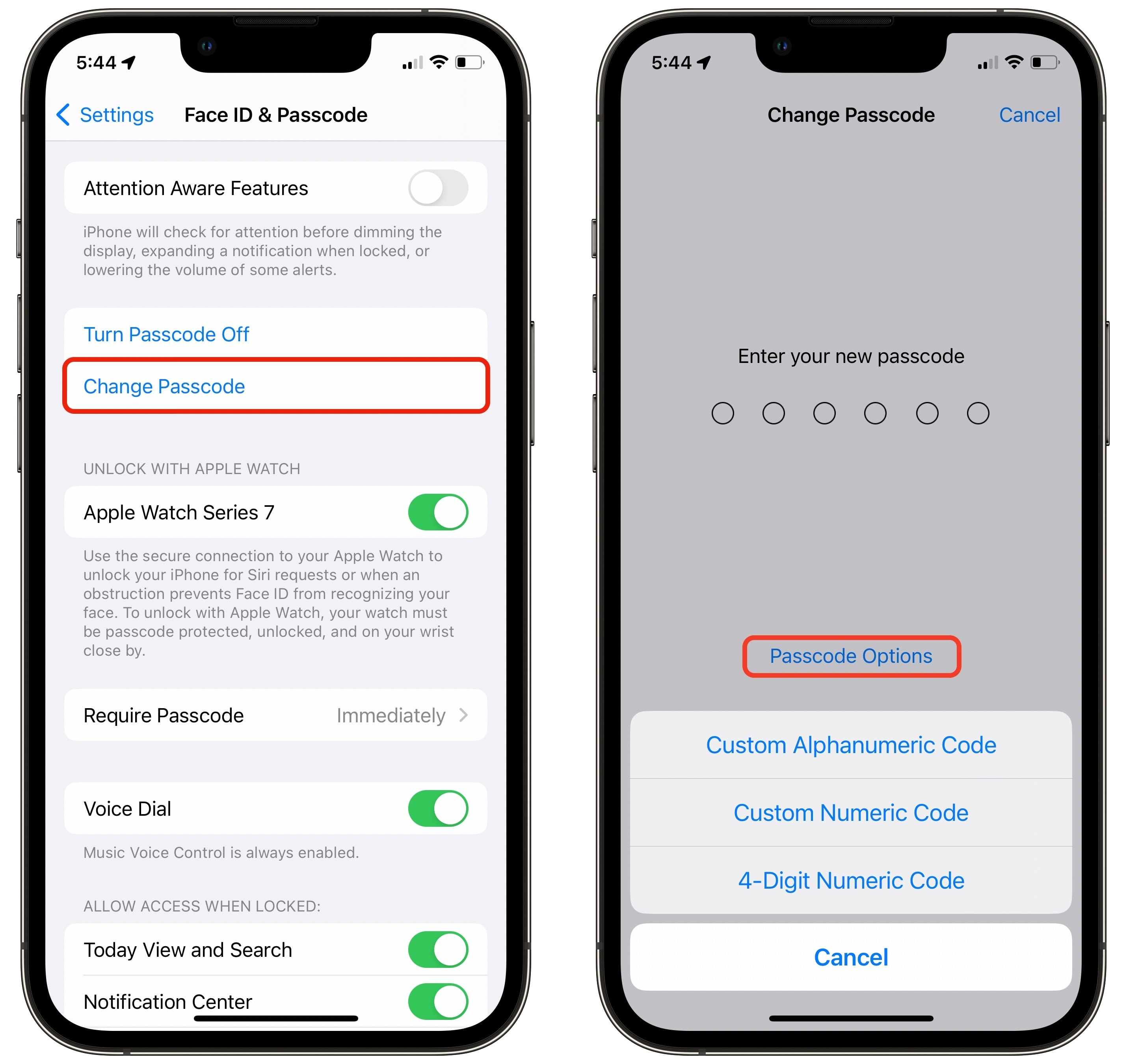 5:44

Settings Face ID & Passcode

Attention Aware Features

iPhone will check for attention before dimming the display, expanding a notification when locked, or lowering the volume of some alerts.

Turn Passcode Off

Change Passcode

UNLOCK WITH APPLE WATCH

Apple Watch Series 7

Use the secure connection to your Apple Watch to unlock your iPhone for Siri requests or when an obstruction prevents Face ID from recognizing your face. To unlock with Apple Watch, your watch must be passcode protected, unlocked, and on your wrist close by.

Require Passcode Immediately

Voice Dial

Music Voice Control is always enabled.

ALLOW ACCESS WHEN LOCKED:

Today View and Search

Notification Center

5:44

Change Passcode Cancel

Enter your new passcode

Passcode Options

Custom Alphanumeric Code

Custom Numeric Code

4-Digit Numeric Code

Cancel