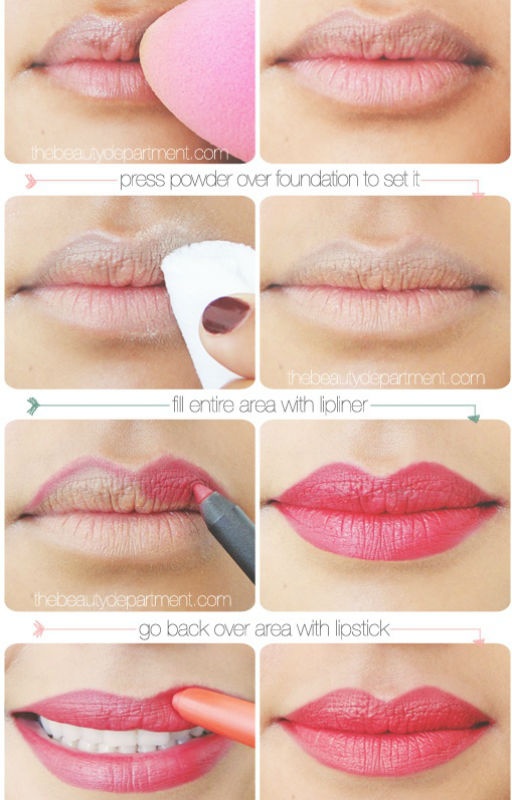 thebeautydepartment.com

press powder over foundation to set it

thebeautydepartment.com

fill entire area with lipliner

thebeautydepartment.com

go back over area with lipstick