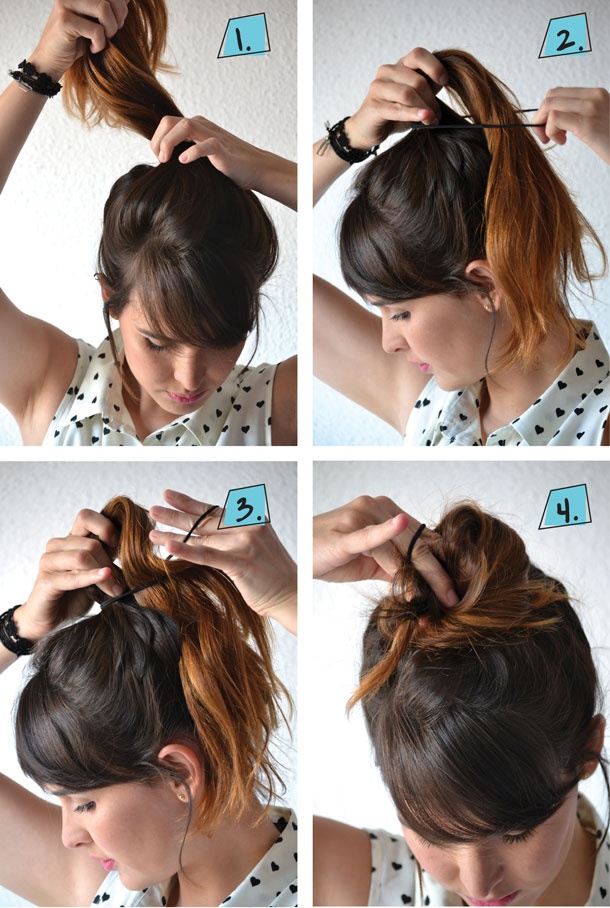 1.

2.

3.

4.