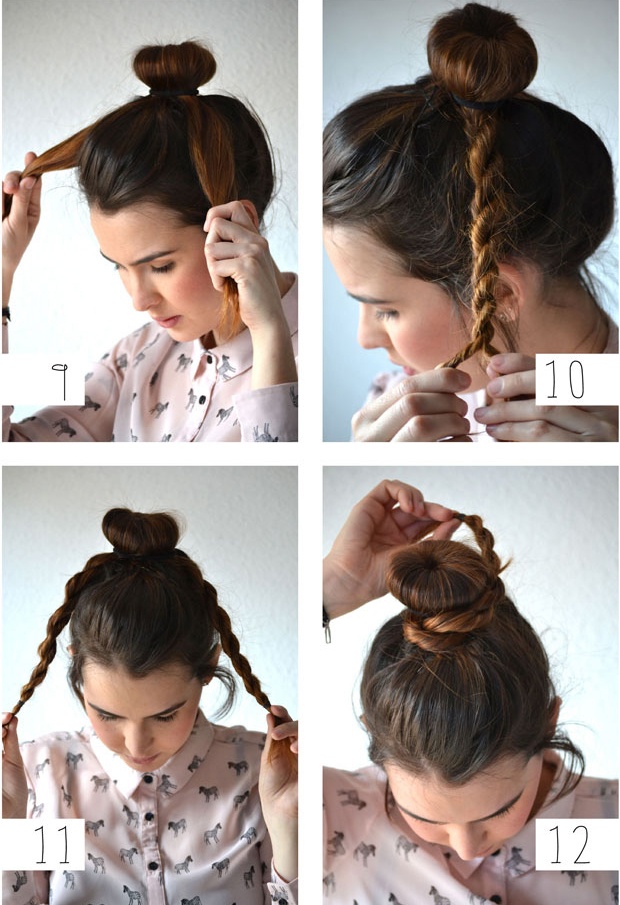 9

10

11

12