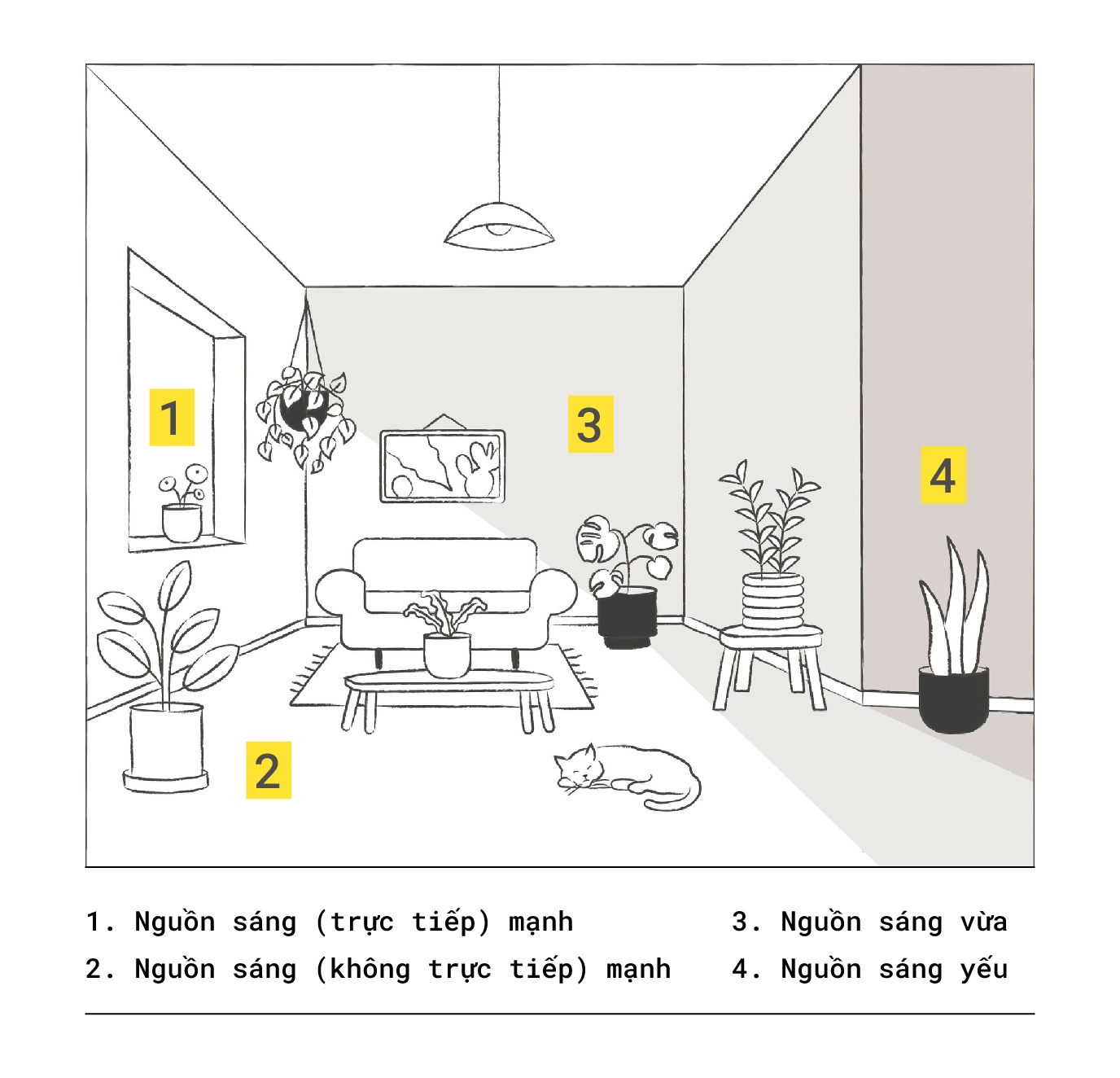 1

3

4

2

1. Nguồn sáng (trực tiếp) mạnh

2. Nguồn sáng (không trực tiếp) mạnh

3. Nguồn sáng vừa

4. Nguồn sáng yếu