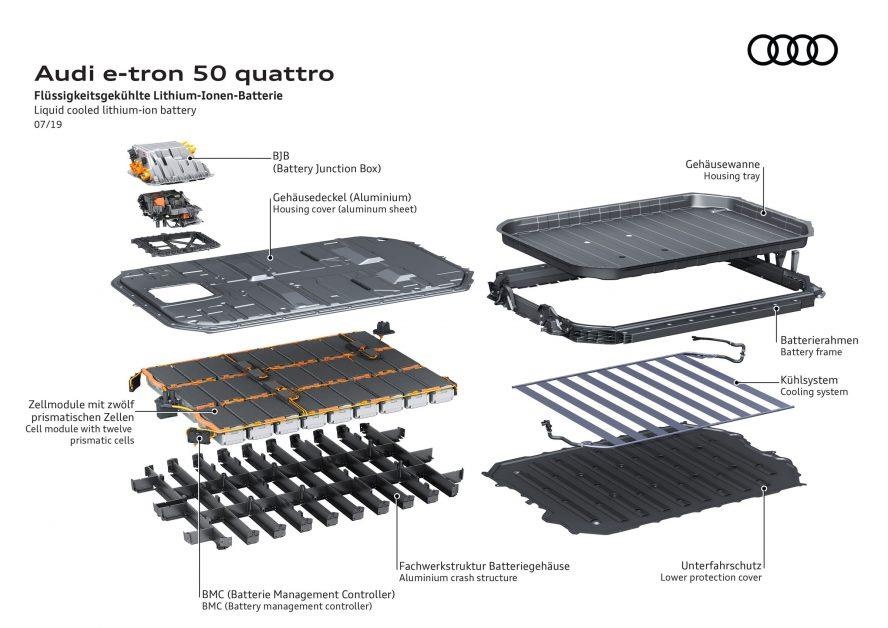 Audi e-tron 50 quattro
Flüssigkeitsgekühlte Lithium-Ionen-Batterie
Liquid cooled lithium-ion battery
07/19

BJB
(Battery Junction Box)

Gehäusedeckel (Aluminium)
Housing cover (aluminum sheet)

Gehäusewanne
Housing tray

Batterierahmen
Battery frame

Kühlsystem
Cooling system

Zellmodule mit zwölf prismatischen Zellen
Cell module with twelve prismatic cells

Fachwerkstruktur Batteriegehäuse
Aluminium crash structure

Unterfahrschutz
Lower protection cover

BMC (Batterie Management Controller)
BMC (Battery management controller)