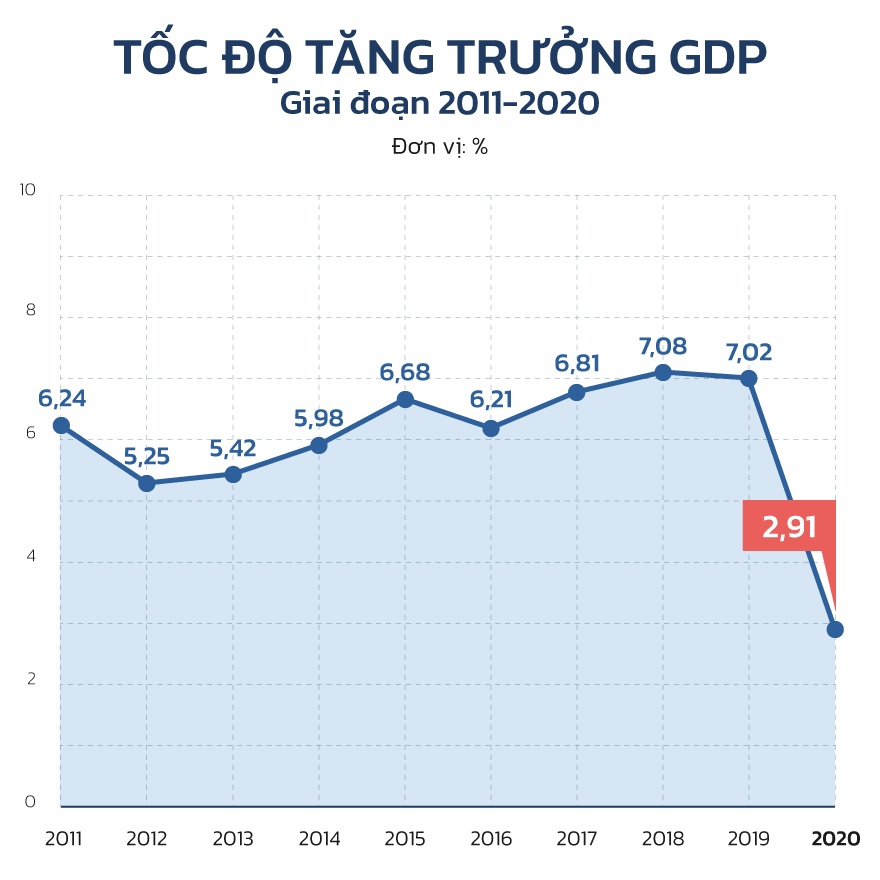 TỐC ĐỘ TĂNG TRƯỞNG GDP
Giai đoạn 2011-2020

Đơn vị: %

10
8
6
4
2
0

6,24
5,25
5,42
5,98
6,68
6,21
6,81
7,08
7,02
2,91

2011 2012 2013 2014 2015 2016 2017 2018 2019 2020