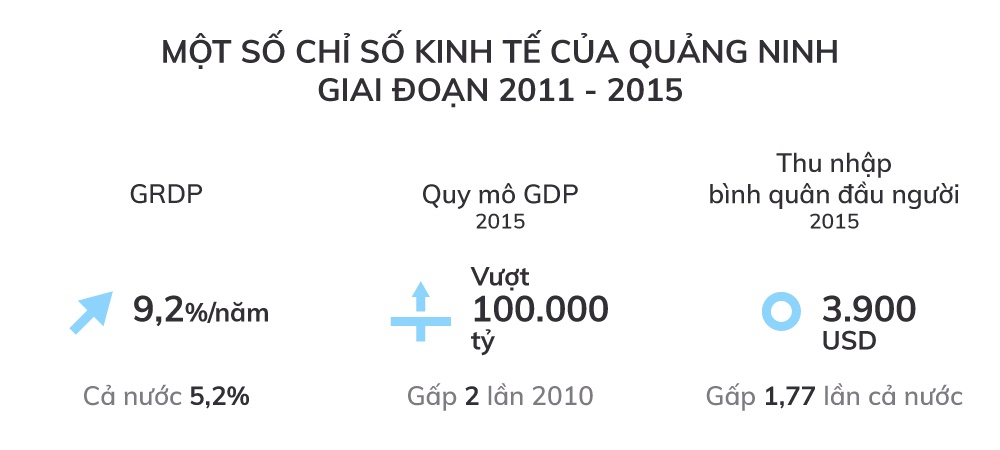 MỘT SỐ CHỈ SỐ KINH TẾ CỦA QUẢNG NINH
GIAI ĐOẠN 2011 - 2015

GRDP

9,2%/năm

Cả nước 5,2%

Quy mô GDP
2015

Vượt
100.000
tỷ

Gấp 2 lần 2010

Thu nhập
bình quân đầu người
2015

3.900
USD

Gấp 1,77 lần cả nước