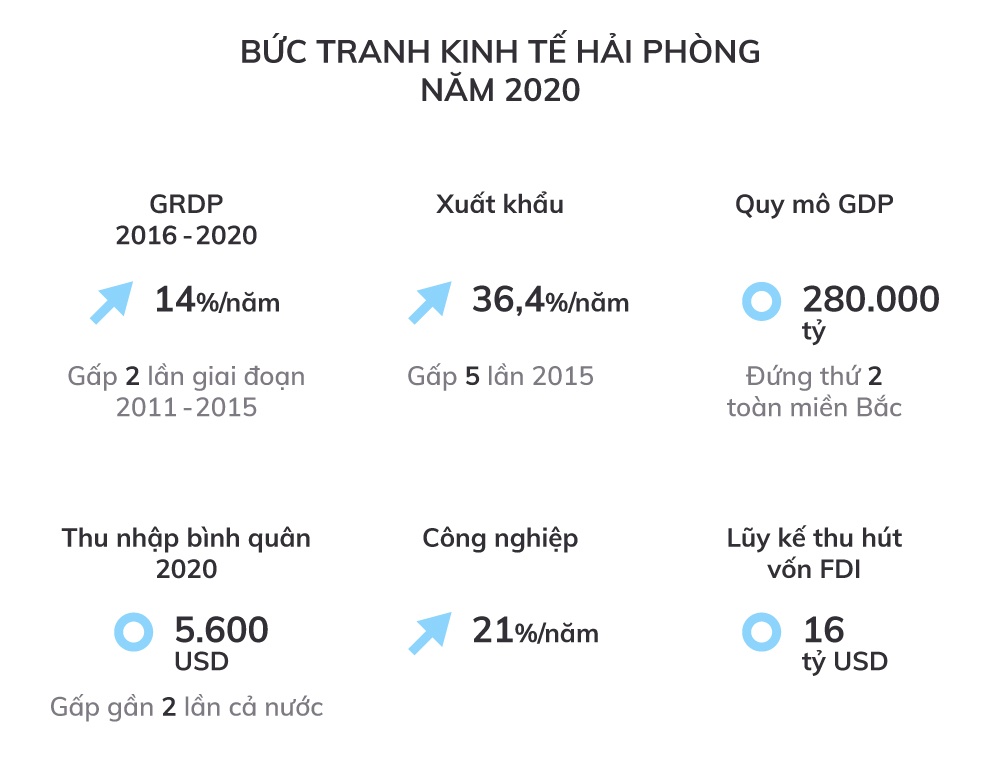 BỨC TRANH KINH TẾ HẢI PHÒNG
NĂM 2020

GRDP
2016 - 2020

14%/năm

Gấp 2 lần giai đoạn 2011 - 2015

Xuất khẩu

36,4%/năm

Gấp 5 lần 2015

Quy mô GDP

280.000 tỷ

Đứng thứ 2 toàn miền Bắc

Thu nhập bình quân 2020

5.600 USD

Gấp gần 2 lần cả nước

Công nghiệp

21%/năm

Lũy kế thu hút vốn FDI

16 tỷ USD