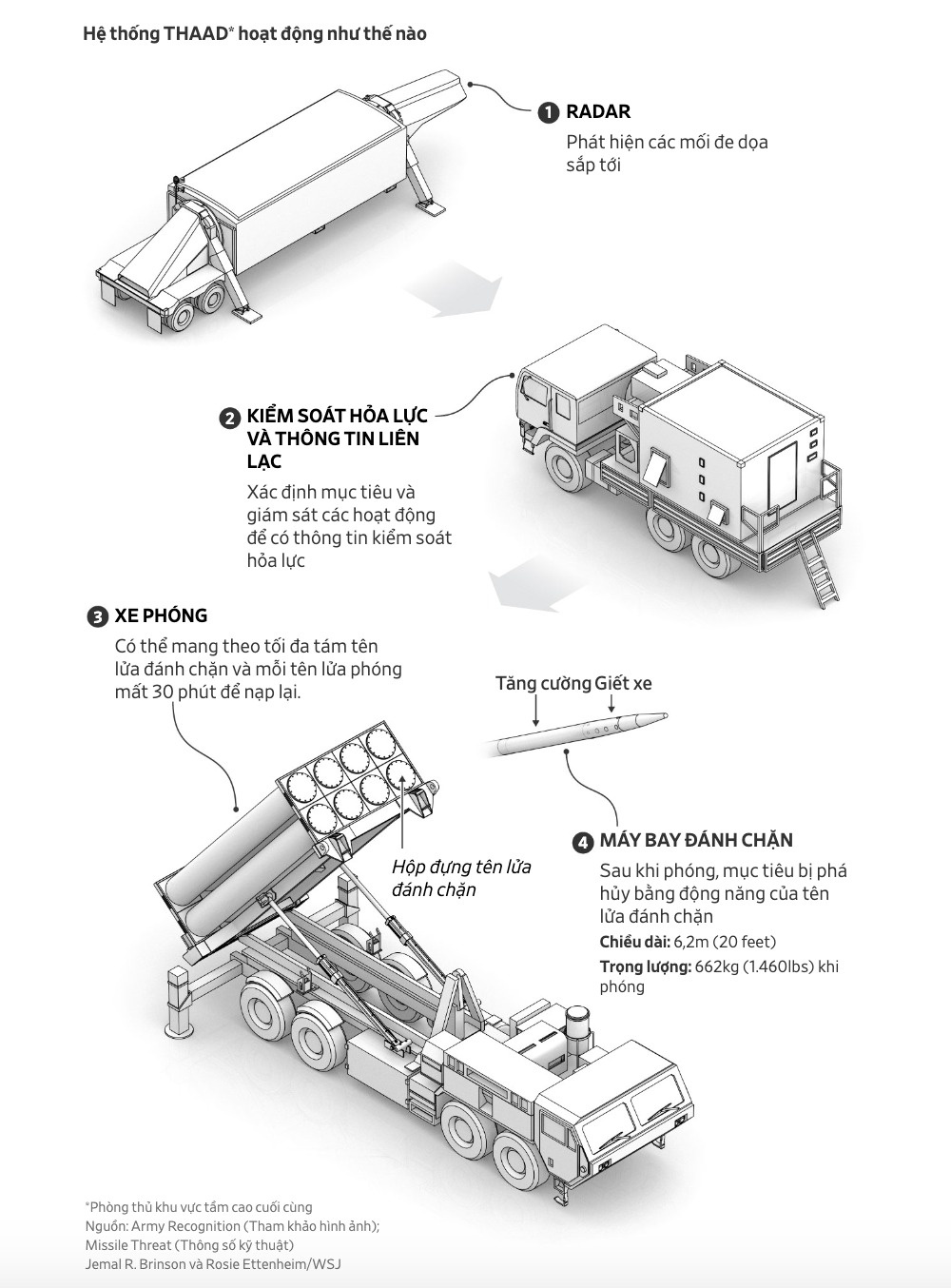 Hệ thống THAAD* hoạt động như thế nào

1 RADAR
Phát hiện các mối đe dọa sắp tới

2 KIỂM SOÁT HỎA LỰC VÀ THÔNG TIN LIÊN LẠC
Xác định mục tiêu và giám sát các hoạt động để có thông tin kiểm soát hỏa lực

3 XE PHÓNG
Có thể mang theo tối đa tám tên lửa đánh chặn và mỗi tên lửa phóng mất 30 phút để nạp lại.

Tăng cường Giết xe

Hộp đựng tên lửa đánh chặn

4 MÁY BAY ĐÁNH CHẶN
Sau khi phóng, mục tiêu bị phá hủy bằng động năng của tên lửa đánh chặn
Chiều dài: 6,2m (20 feet)
Trọng lượng: 662kg (1.460lbs) khi phóng

*Phòng thủ khu vực tầm cao cuối cùng
Nguồn: Army Recognition (Tham khảo hình ảnh); Missile Threat (Thông số kỹ thuật)
Jemal R. Brinson và Rosie Ettenheim/WSJ