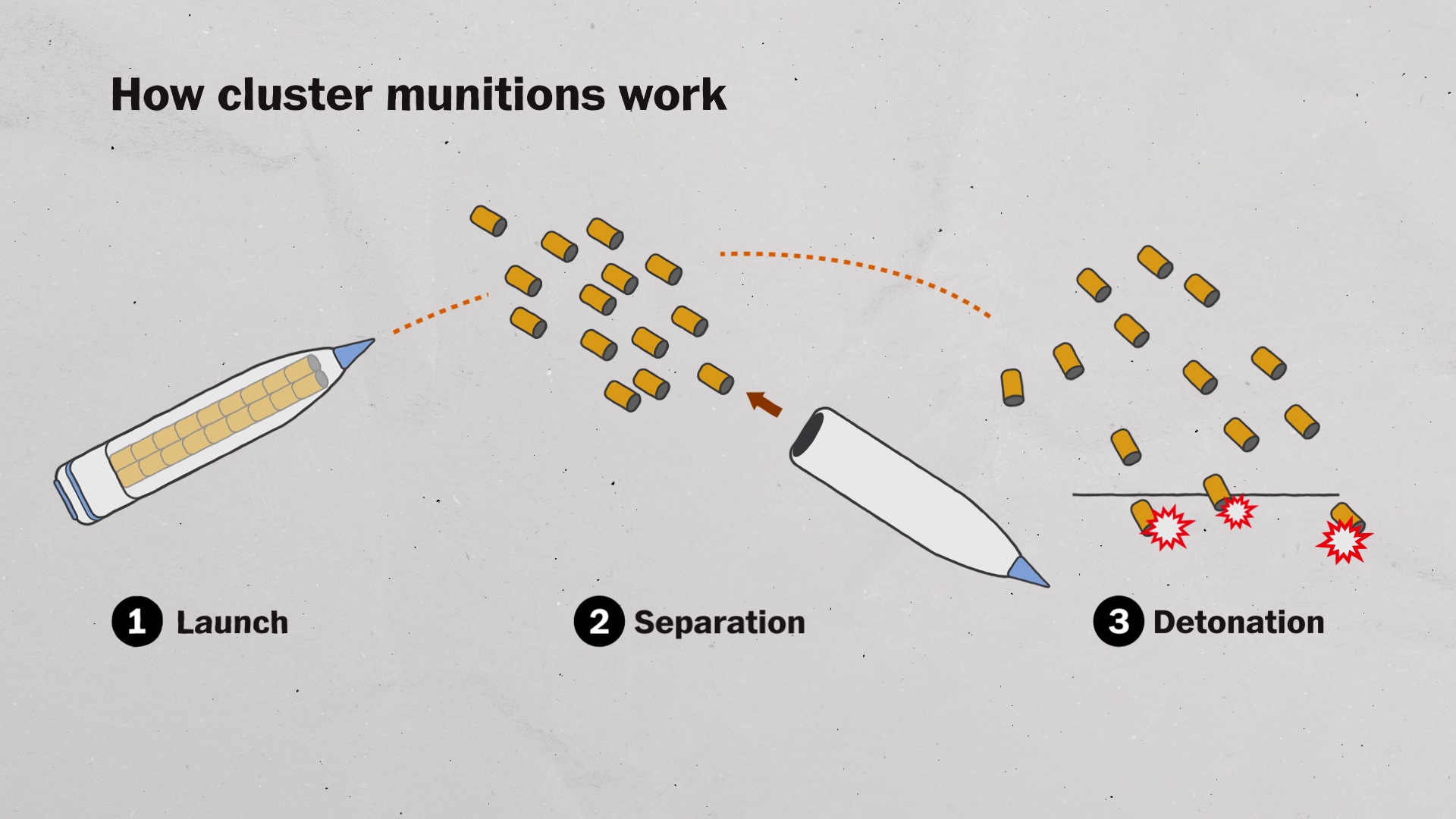 How cluster munitions work

1 Launch

2 Separation

3 Detonation