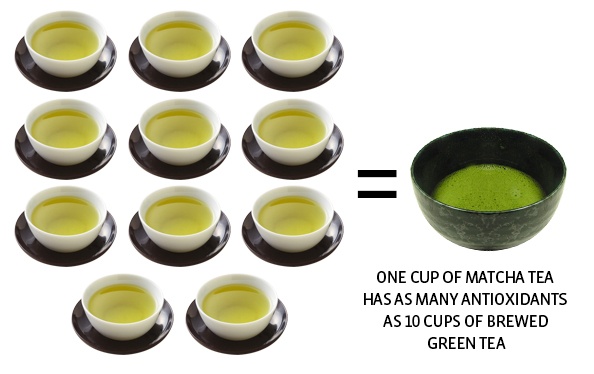 =

ONE CUP OF MATCHA TEA HAS AS MANY ANTIOXIDANTS AS 10 CUPS OF BREWED GREEN TEA