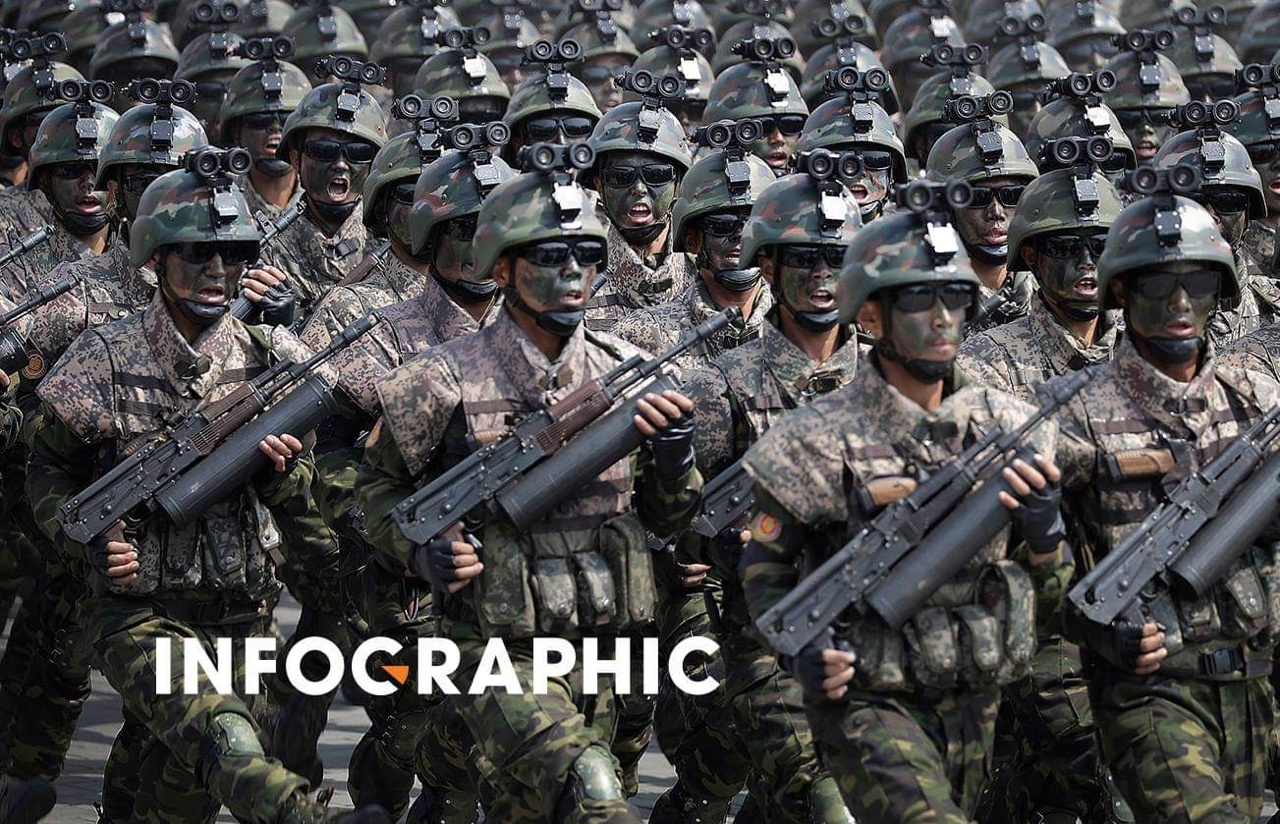 INFOGRAPHIC