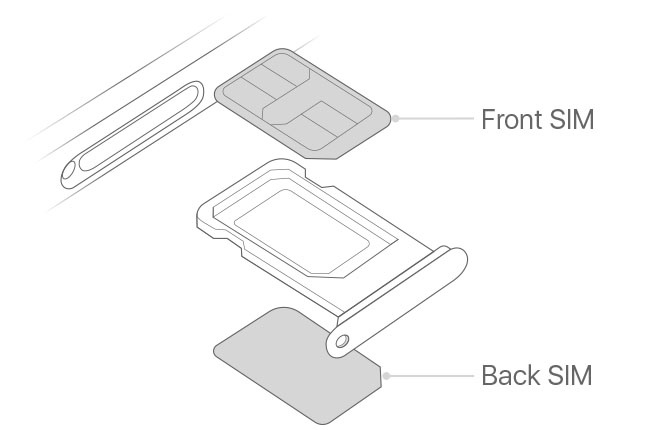 Front SIM

Back SIM