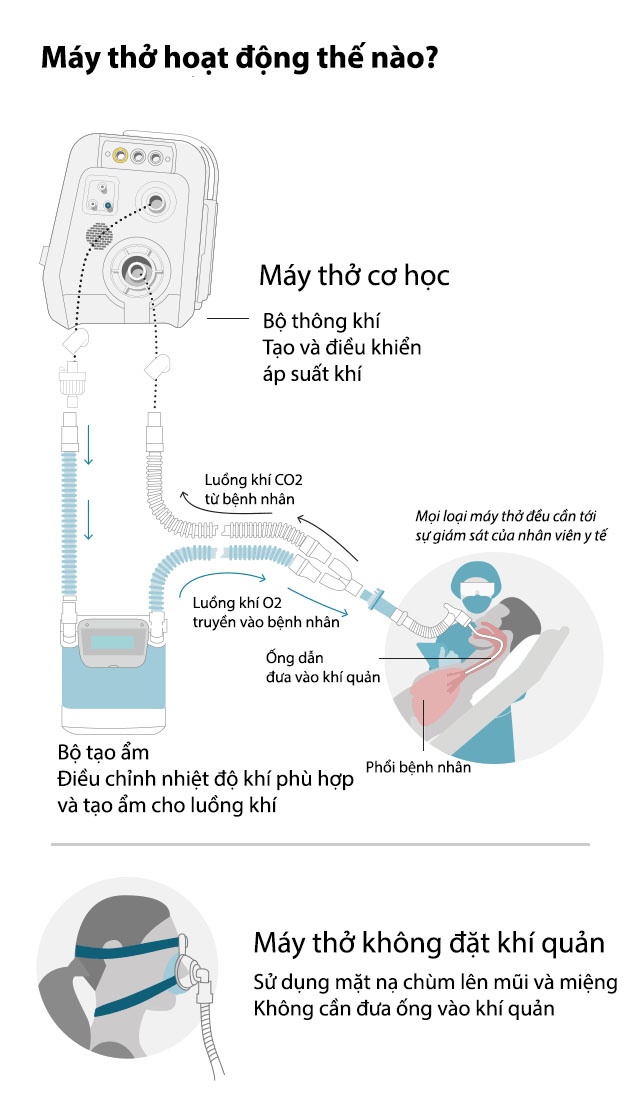 Máy thở hoạt động thế nào?

Máy thở cơ học

Bộ thông khí
Tạo và điều khiển áp suất khí

Luồng khí CO2 từ bệnh nhân

Mọi loại máy thở đều cần tới sự giám sát của nhân viên y tế

Luồng khí O2 truyền vào bệnh nhân

Ống dẫn đưa vào khí quản

Phổi bệnh nhân

Bộ tạo ẩm
Điều chỉnh nhiệt độ khí phù hợp và tạo ẩm cho luồng khí

Máy thở không đặt khí quản

Sử dụng mặt nạ chùm lên mũi và miệng
Không cần đưa ống vào khí quản