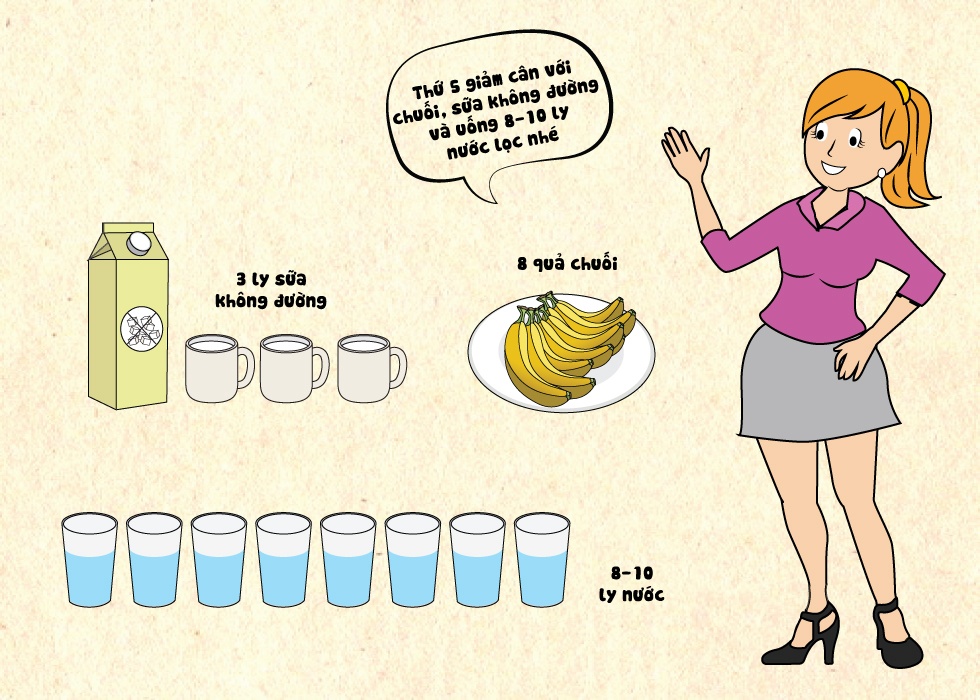 Thứ 5 giảm cân với chuối, sữa không đường và uống 8-10 ly nước lọc nhé

3 ly sữa không đường

8 quả chuối

8-10 ly nước