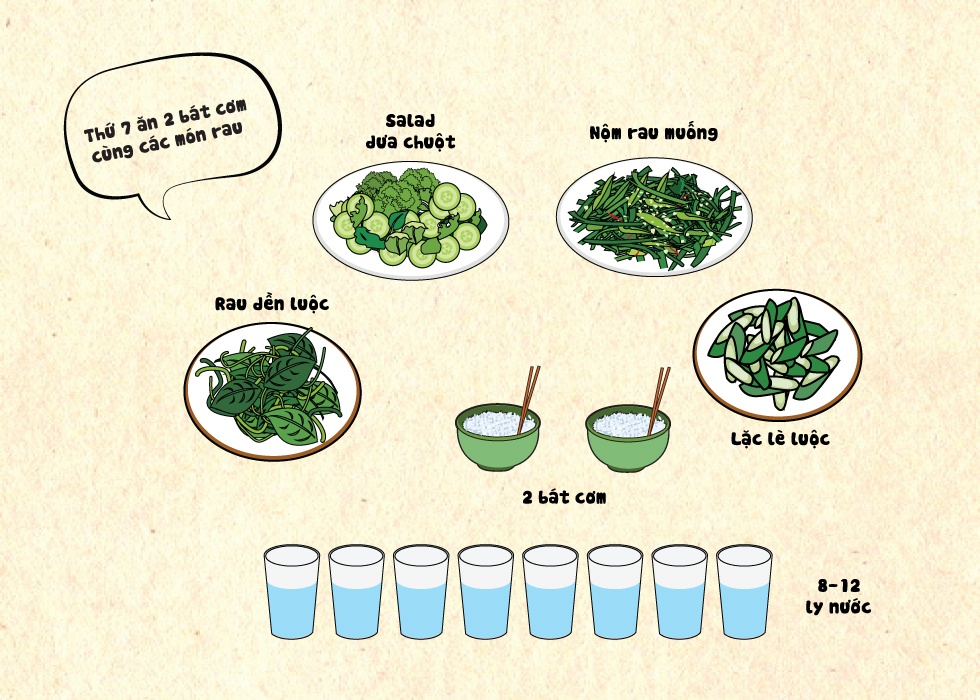 Thứ 7 ăn 2 bát cơm cùng các món rau

Salad dưa chuột

Nộm rau muống

Rau dền luộc

Lặc lè luộc

2 bát cơm

8-12 ly nước