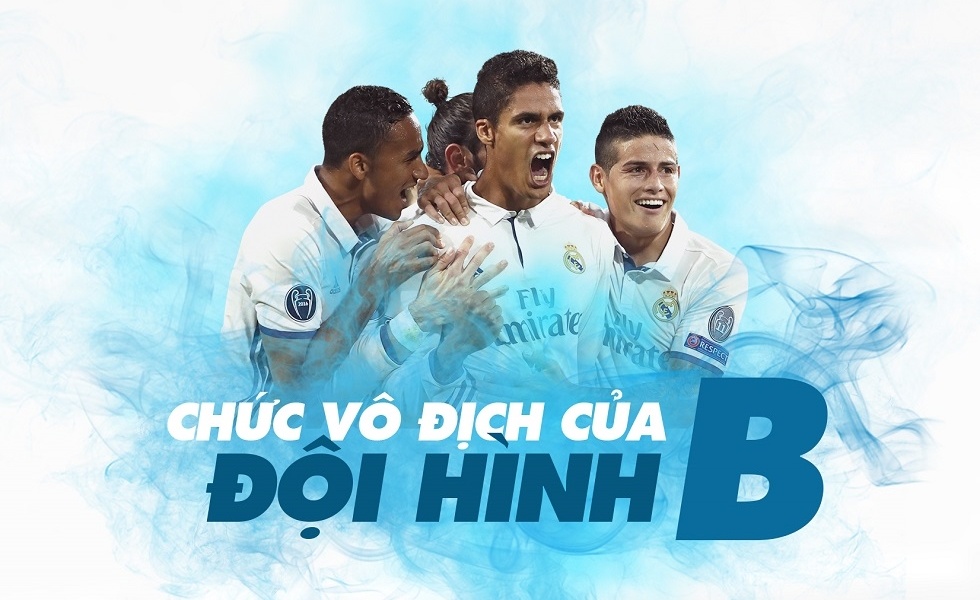 Fly Emirates

Fly Emirates

RESPECT

CHỨC VÔ ĐỊCH CỦA ĐỘI HÌNH B