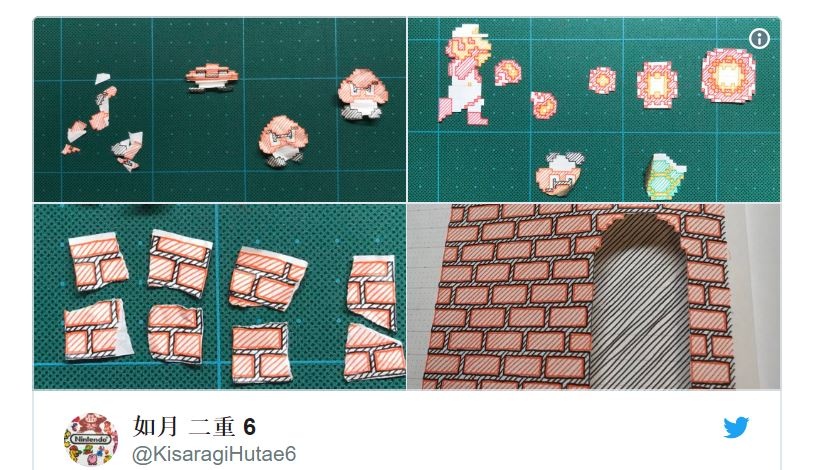 Nintendo

如月 二重 6
@KisaragiHutae6