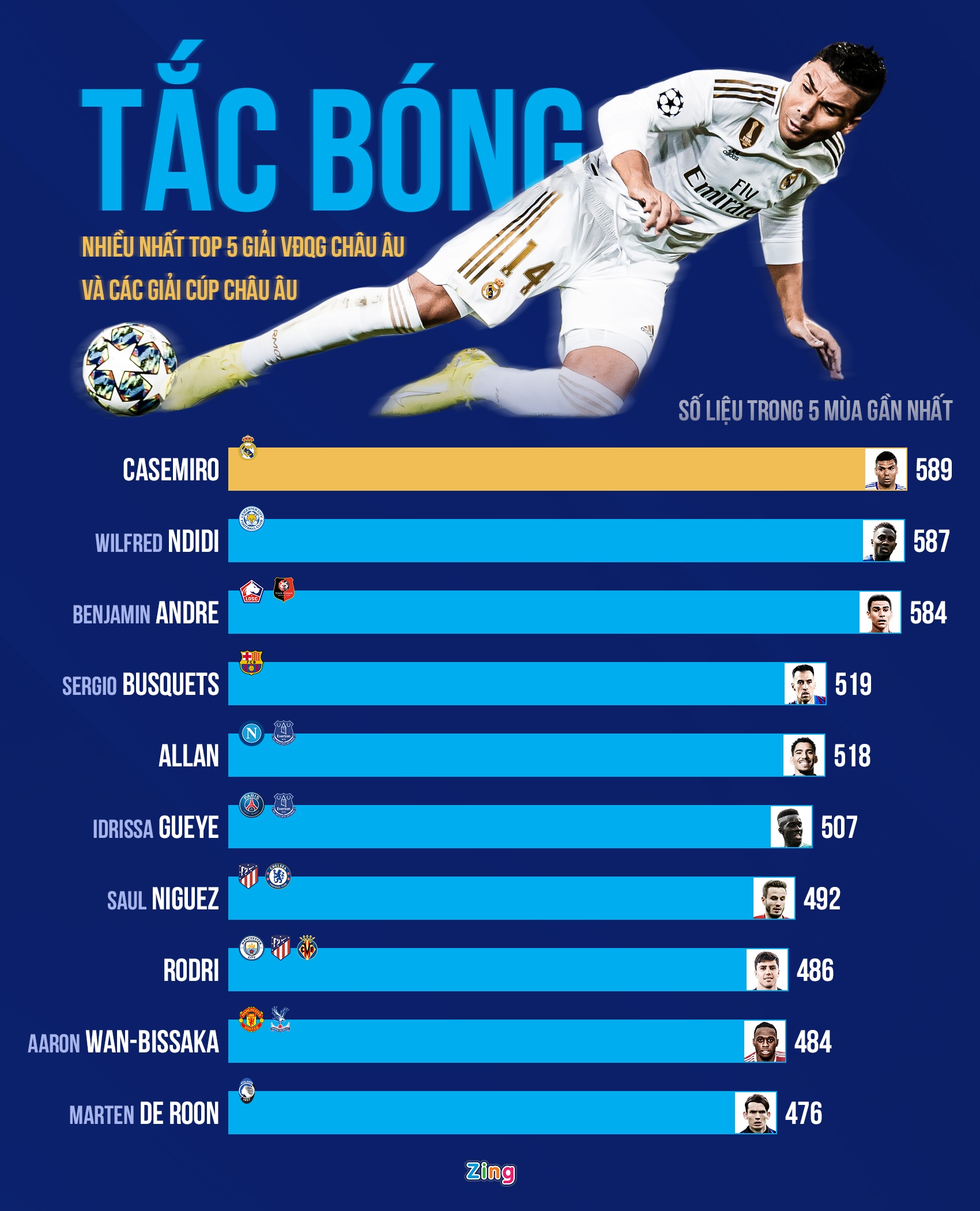 TẮC BÓNG

NHIỀU NHẤT TOP 5 GIẢI VĐQG CHÂU ÂU VÀ CÁC GIẢI CÚP CHÂU ÂU

Fly Emirates

14

SỐ LIỆU TRONG 5 MÙA GẦN NHẤT

CASEMIRO 589

WILFRED NDIDI 587

BENJAMIN ANDRE 584

SERGIO BUSQUETS 519

ALLAN 518

IDRISSA GUEYE 507

SAUL NIGUEZ 492

RODRI 486

AARON WAN-BISSAKA 484

MARTEN DE ROON 476

Zing