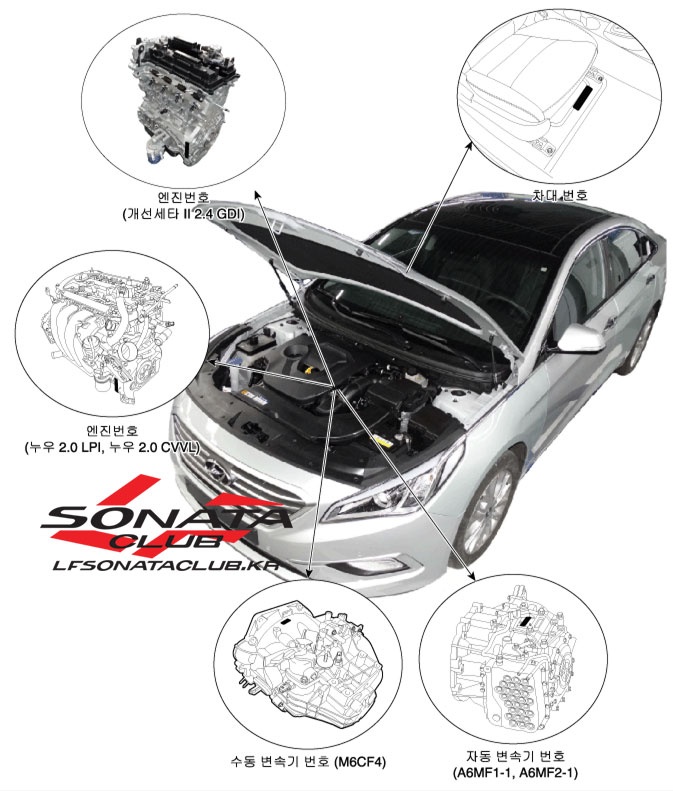 엔진번호
(개선세타 II 2.4 GDI)

차대 번호

엔진번호
(누우 2.0 LPI, 누우 2.0 CVVL)

SONATA
CLUB
LFSONATACLUB.KR

수동 변속기 번호 (M6CF4)

자동 변속기 번호
(A6MF1-1, A6MF2-1)