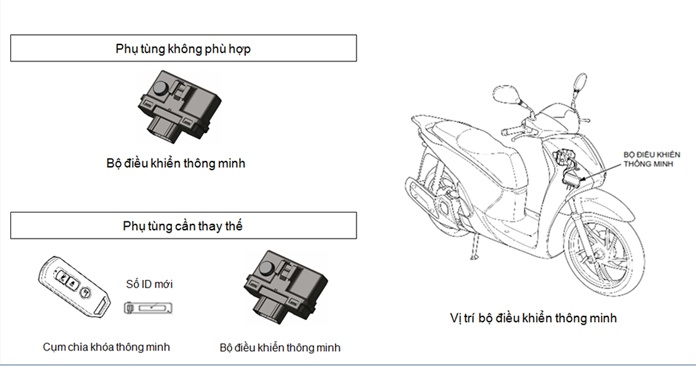 Phụ tùng không phù hợp

Bộ điều khiển thông minh

Phụ tùng cần thay thế

Số ID mới

Cụm chìa khóa thông minh

Bộ điều khiển thông minh

BỘ ĐIỀU KHIỂN THÔNG MINH

Vị trí bộ điều khiển thông minh