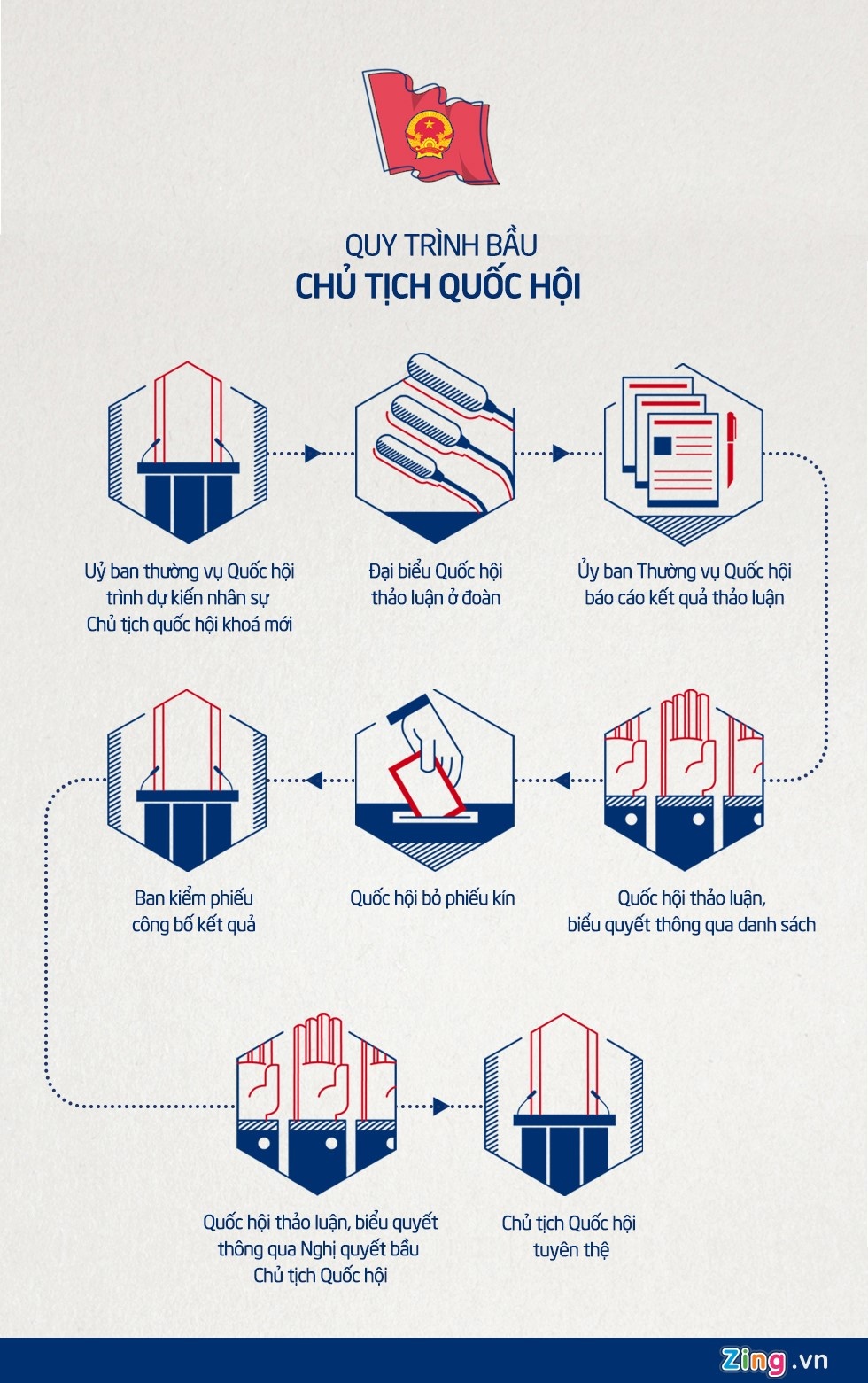 QUY TRÌNH BẦU
CHỦ TỊCH QUỐC HỘI

Uỷ ban thường vụ Quốc hội trình dự kiến nhân sự Chủ tịch quốc hội khoá mới

Đại biểu Quốc hội thảo luận ở đoàn

Ủy ban Thường vụ Quốc hội báo cáo kết quả thảo luận

Quốc hội thảo luận, biểu quyết thông qua danh sách

Quốc hội bỏ phiếu kín

Ban kiểm phiếu công bố kết quả

Quốc hội thảo luận, biểu quyết thông qua Nghị quyết bầu Chủ tịch Quốc hội

Chủ tịch Quốc hội tuyên thệ

Zing.vn