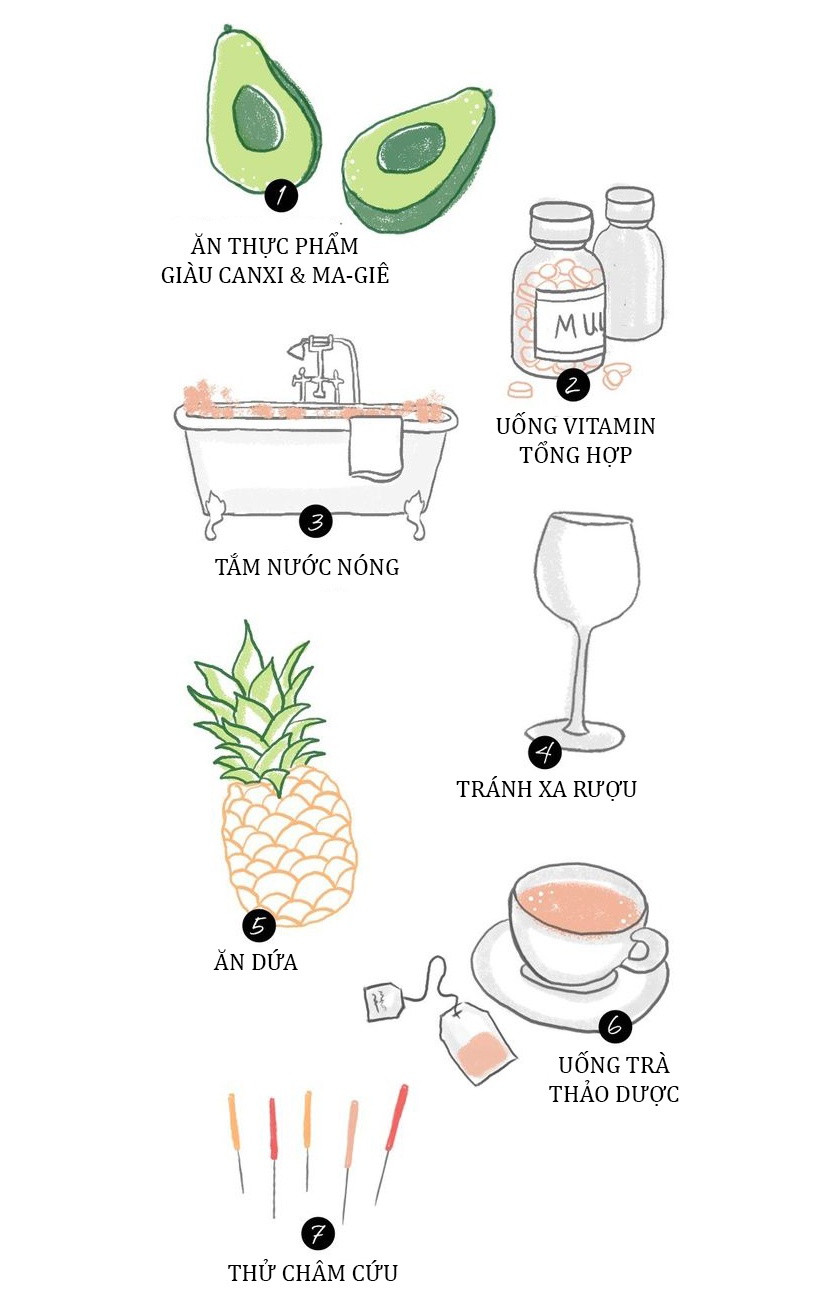 1
ĂN THỰC PHẨM
GIÀU CANXI & MA-GIÊ

MUL
2
UỐNG VITAMIN
TỔNG HỢP

3
TẮM NƯỚC NÓNG

4
TRÁNH XA RƯỢU

5
ĂN DỨA

6
UỐNG TRÀ
THẢO DƯỢC

7
THỬ CHÂM CỨU