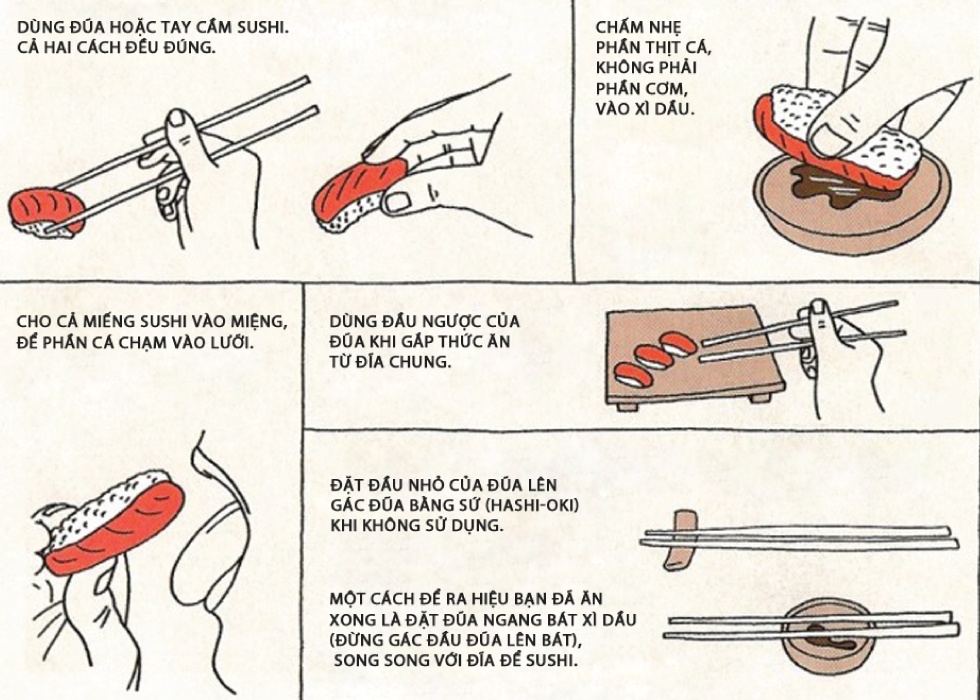 DÙNG ĐŨA HOẶC TAY CẦM SUSHI. CẢ HAI CÁCH ĐỀU ĐÚNG.

CHẤM NHẸ PHẦN THỊT CÁ, KHÔNG PHẢI PHẦN CƠM, VÀO XÌ DẦU.

CHO CẢ MIẾNG SUSHI VÀO MIỆNG, ĐỂ PHẦN CÁ CHẠM VÀO LƯỠI.

DÙNG ĐẦU NGƯỢC CỦA ĐŨA KHI GẮP THỨC ĂN TỪ ĐĨA CHUNG.

ĐẶT ĐẦU NHỎ CỦA ĐŨA LÊN GÁC ĐŨA BẰNG SỨ (HASHI-OKI) KHI KHÔNG SỬ DỤNG.

MỘT CÁCH ĐỂ RA HIỆU BẠN ĐÃ ĂN XONG LÀ ĐẶT ĐŨA NGANG BÁT XÌ DẦU (ĐỪNG GÁC ĐẦU ĐŨA LÊN BÁT), SONG SONG VỚI ĐĨA ĐỂ SUSHI.