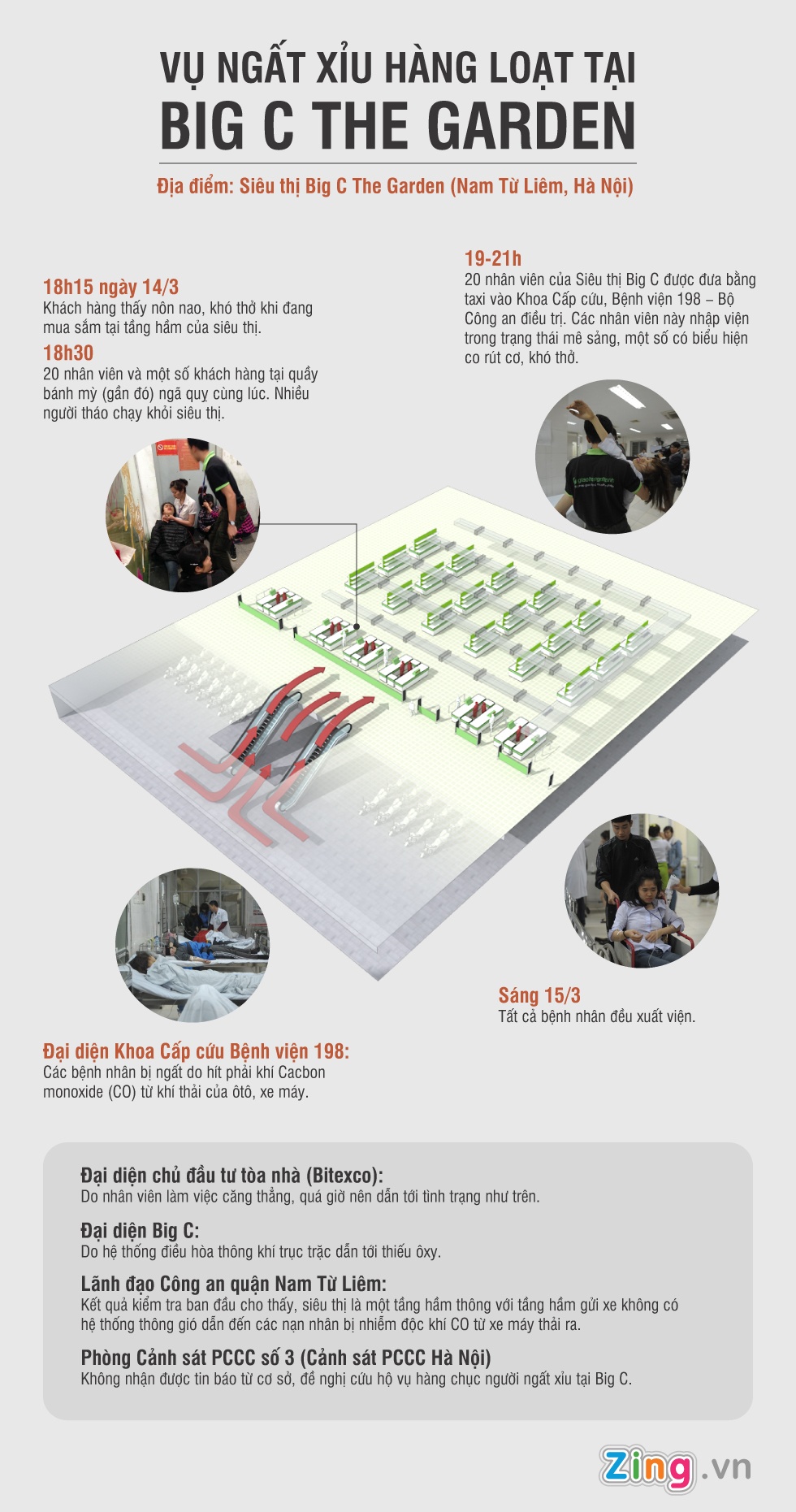 VỤ NGẤT XỈU HÀNG LOẠT TẠI
BIG C THE GARDEN

Địa điểm: Siêu thị Big C The Garden (Nam Từ Liêm, Hà Nội)

18h15 ngày 14/3
Khách hàng thấy nôn nao, khó thở khi đang mua sắm tại tầng hầm của siêu thị.

18h30
20 nhân viên và một số khách hàng tại quầy bánh mỳ (gần đó) ngã quỵ cùng lúc. Nhiều người tháo chạy khỏi siêu thị.

19-21h
20 nhân viên của Siêu thị Big C được đưa bằng taxi vào Khoa Cấp cứu, Bệnh viện 198 – Bộ Công an điều trị. Các nhân viên này nhập viện trong trạng thái mê sảng, một số có biểu hiện co rút cơ, khó thở.

Sáng 15/3
Tất cả bệnh nhân đều xuất viện.

Đại diện Khoa Cấp cứu Bệnh viện 198:
Các bệnh nhân bị ngất do hít phải khí Cacbon monoxide (CO) từ khí thải của ôtô, xe máy.

Đại diện chủ đầu tư tòa nhà (Bitexco):
Do nhân viên làm việc căng thẳng, quá giờ nên dẫn tới tình trạng như trên.

Đại diện Big C:
Do hệ thống điều hòa thông khí trục trặc dẫn tới thiếu ôxy.

Lãnh đạo Công an quận Nam Từ Liêm:
Kết quả kiểm tra ban đầu cho thấy, siêu thị là một tầng hầm thông với tầng hầm gửi xe không có hệ thống thông gió dẫn đến các nạn nhân bị nhiễm độc khí CO từ xe máy thải ra.

Phòng Cảnh sát PCCC số 3 (Cảnh sát PCCC Hà Nội)
Không nhận được tin báo từ cơ sở, đề nghị cứu hộ vụ hàng chục người ngất xỉu tại Big C.

Zing.vn