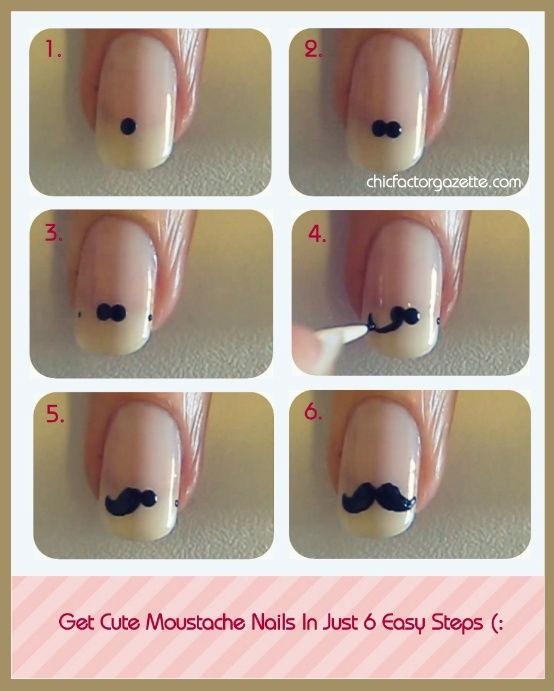 1.

2.

chicfactorgazette.com

3.

4.

5.

6.

Get Cute Moustache Nails In Just 6 Easy Steps (: