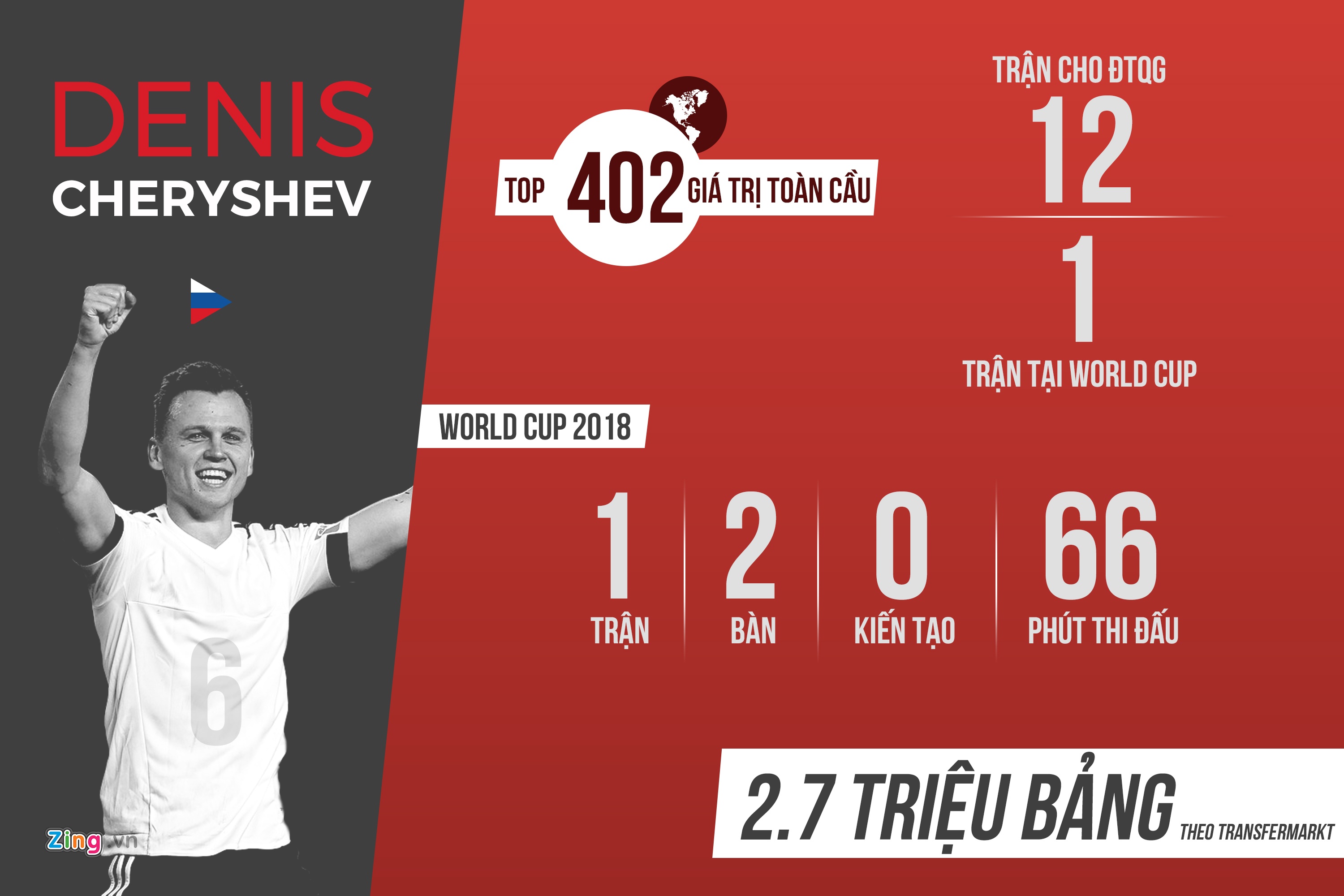 DENIS
CHERYSHEV

6

Zing.vn

TOP 402 GIÁ TRỊ TOÀN CẦU

TRẬN CHO ĐTQG
12
1
TRẬN TẠI WORLD CUP

WORLD CUP 2018

1 TRẬN
2 BÀN
0 KIẾN TẠO
66 PHÚT THI ĐẤU

2.7 TRIỆU BẢNG THEO TRANSFERMARKT