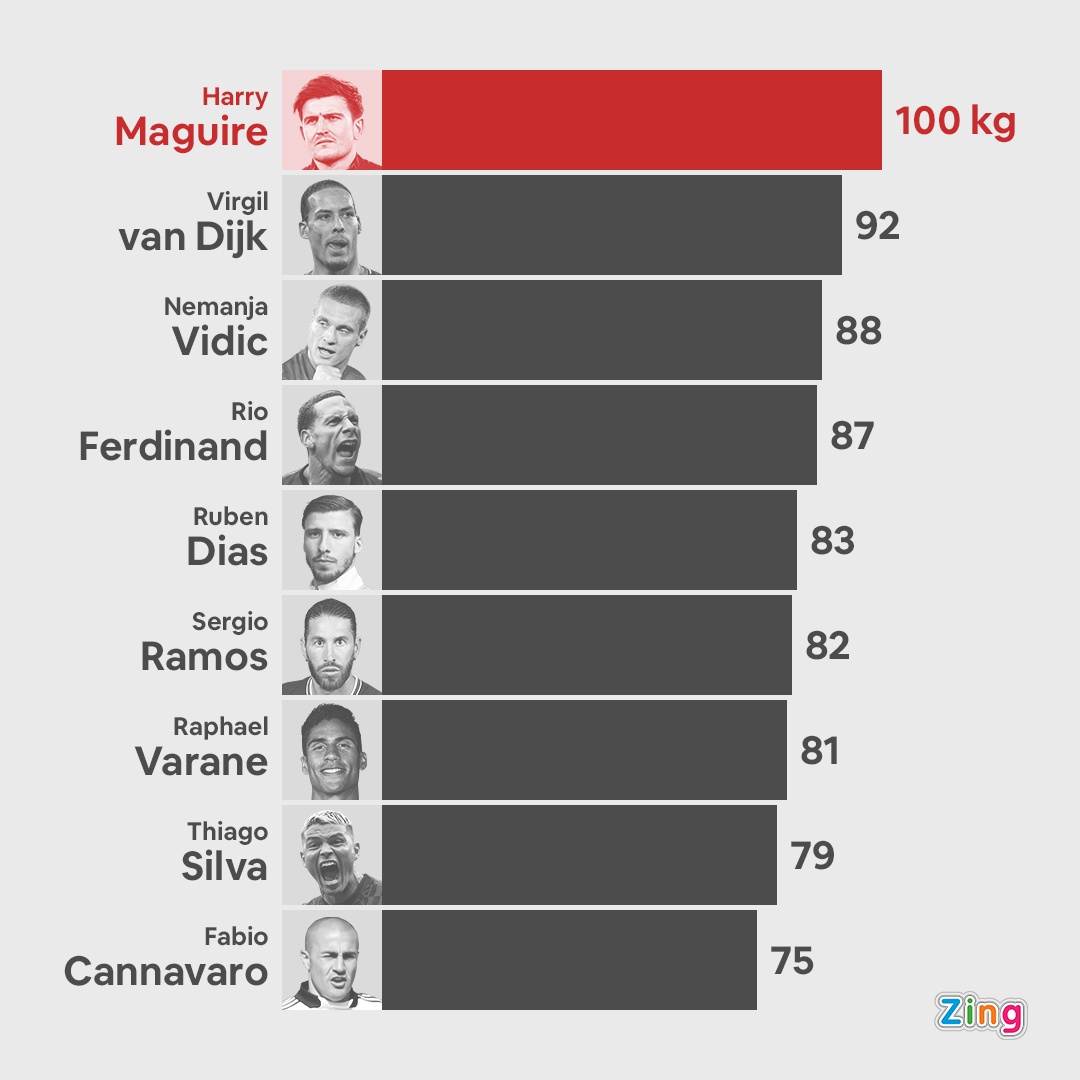 Harry
Maguire
100 kg

Virgil
van Dijk
92

Nemanja
Vidic
88

Rio
Ferdinand
87

Ruben
Dias
83

Sergio
Ramos
82

Raphael
Varane
81

Thiago
Silva
79

Fabio
Cannavaro
75

Zing