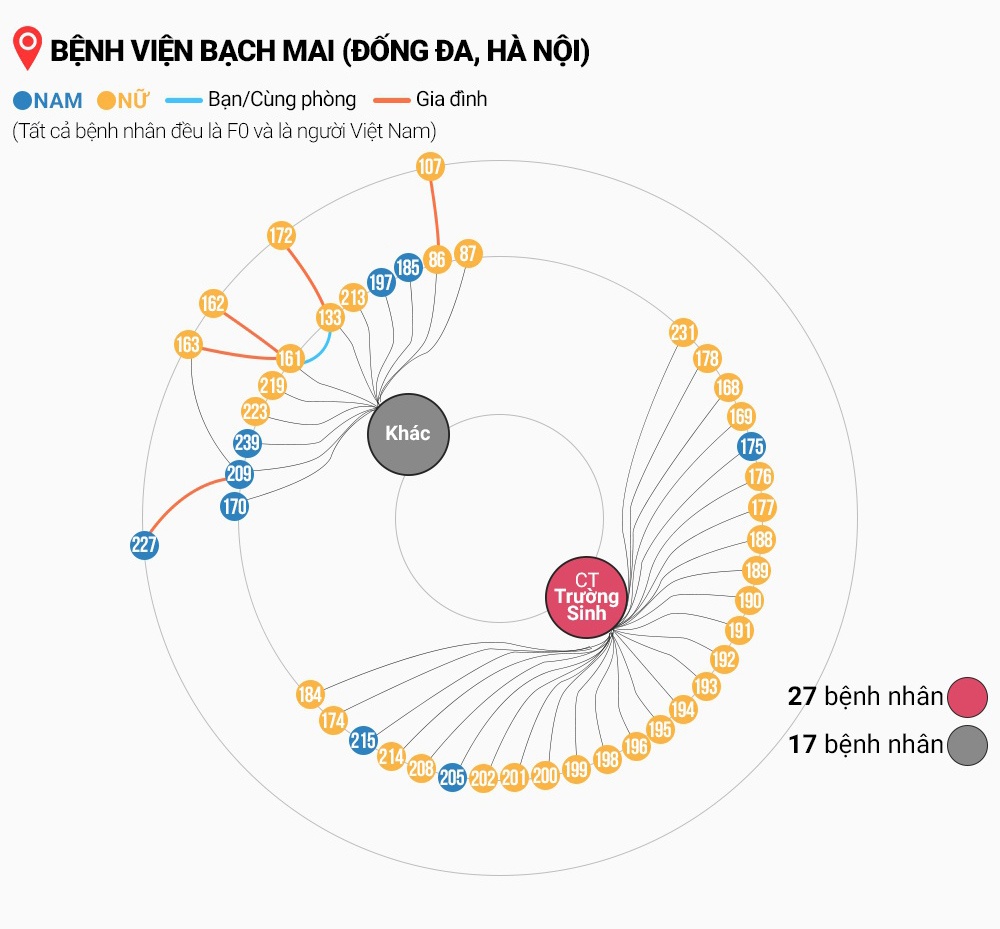 BỆNH VIỆN BẠCH MAI (ĐỐNG ĐA, HÀ NỘI)

NAM NỮ Bạn/Cùng phòng Gia đình

(Tất cả bệnh nhân đều là F0 và là người Việt Nam)

107
172
185
86
87
197
213
162
133
163
161
219
223
239
209
170
227
Khác
231
178
168
169
175
176
177
188
189
190
191
192
193
194
195
196
198
199
200
201
202
205
208
214
215
174
184
CT Trường Sinh

27 bệnh nhân
17 bệnh nhân