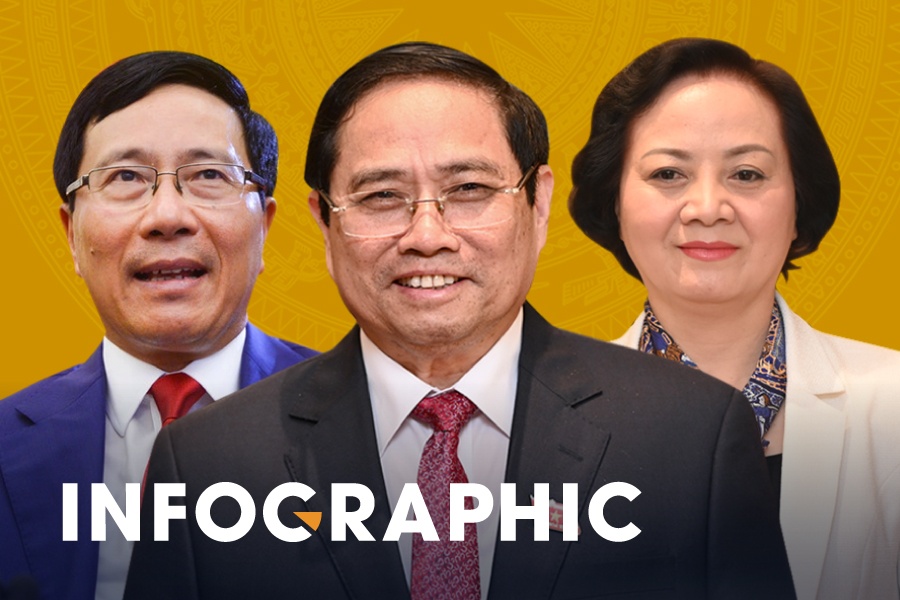 INFOGRAPHIC