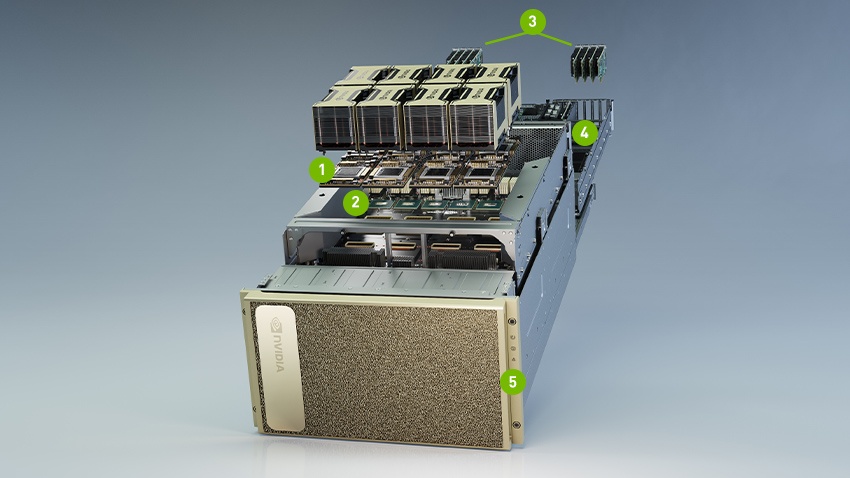 3
4
1
2
NVIDIA
5