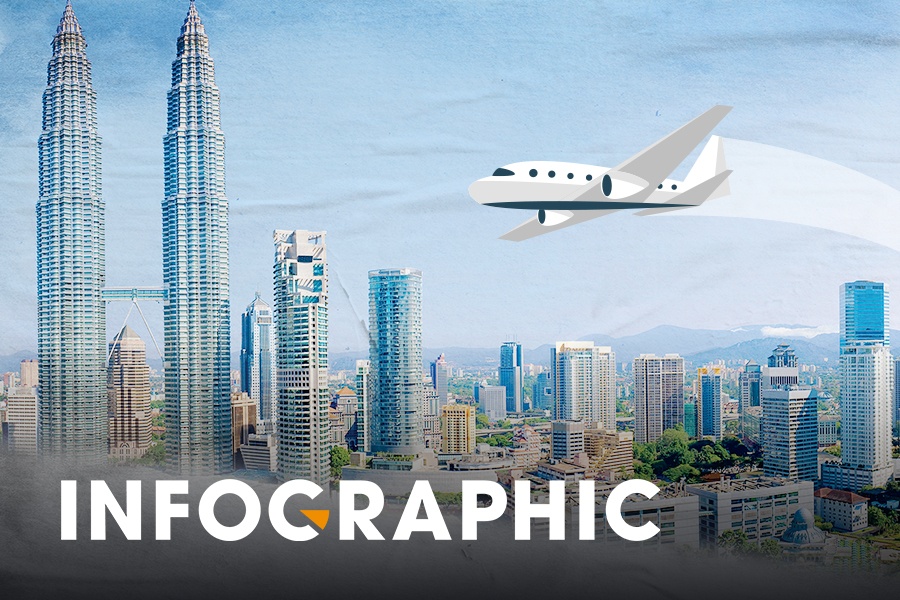 INFOGRAPHIC