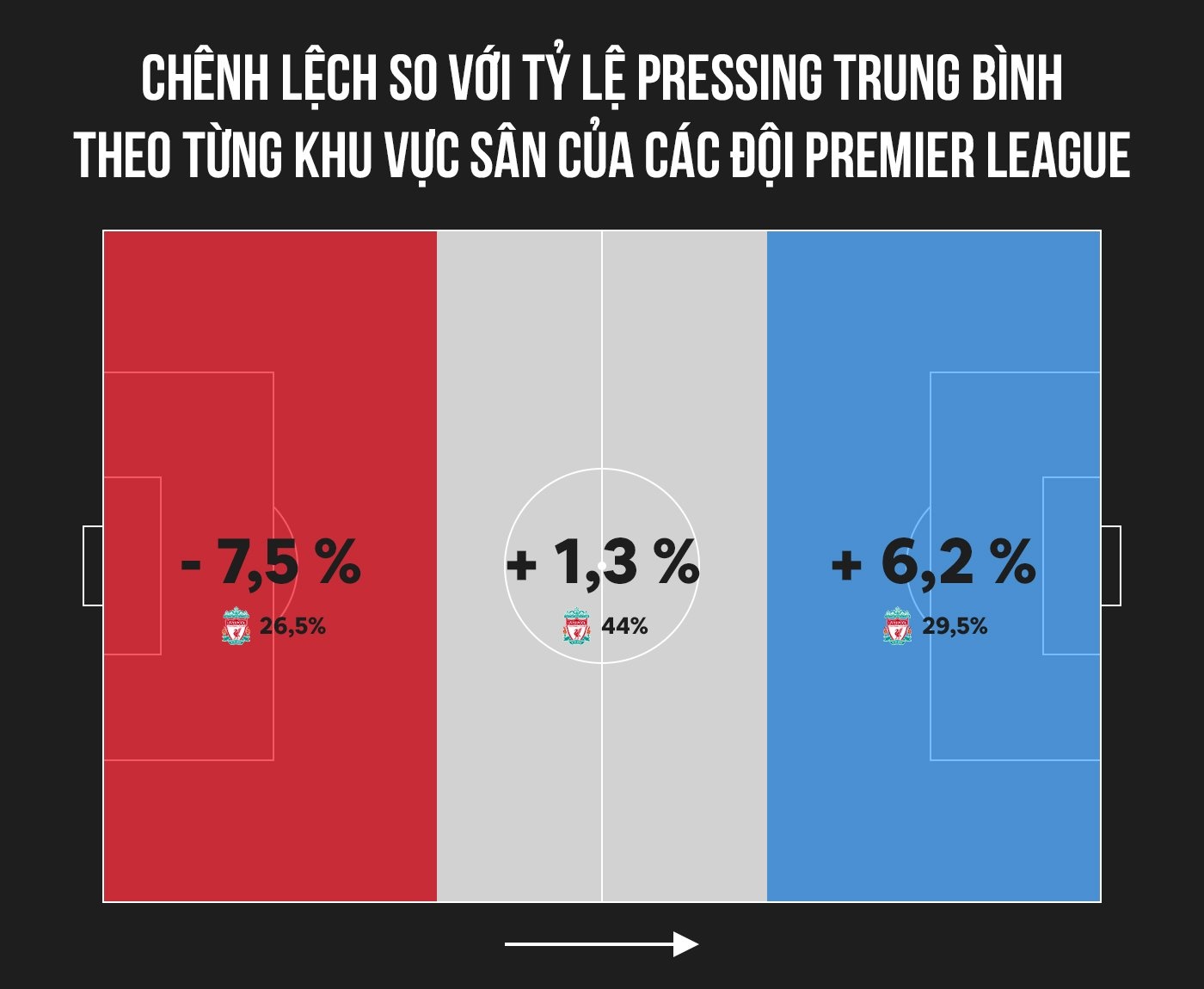 CHÊNH LỆCH SO VỚI TỶ LỆ PRESSING TRUNG BÌNH THEO TỪNG KHU VỰC SÂN CỦA CÁC ĐỘI PREMIER LEAGUE

- 7,5 %
26,5%

+ 1,3 %
44%

+ 6,2 %
29,5%