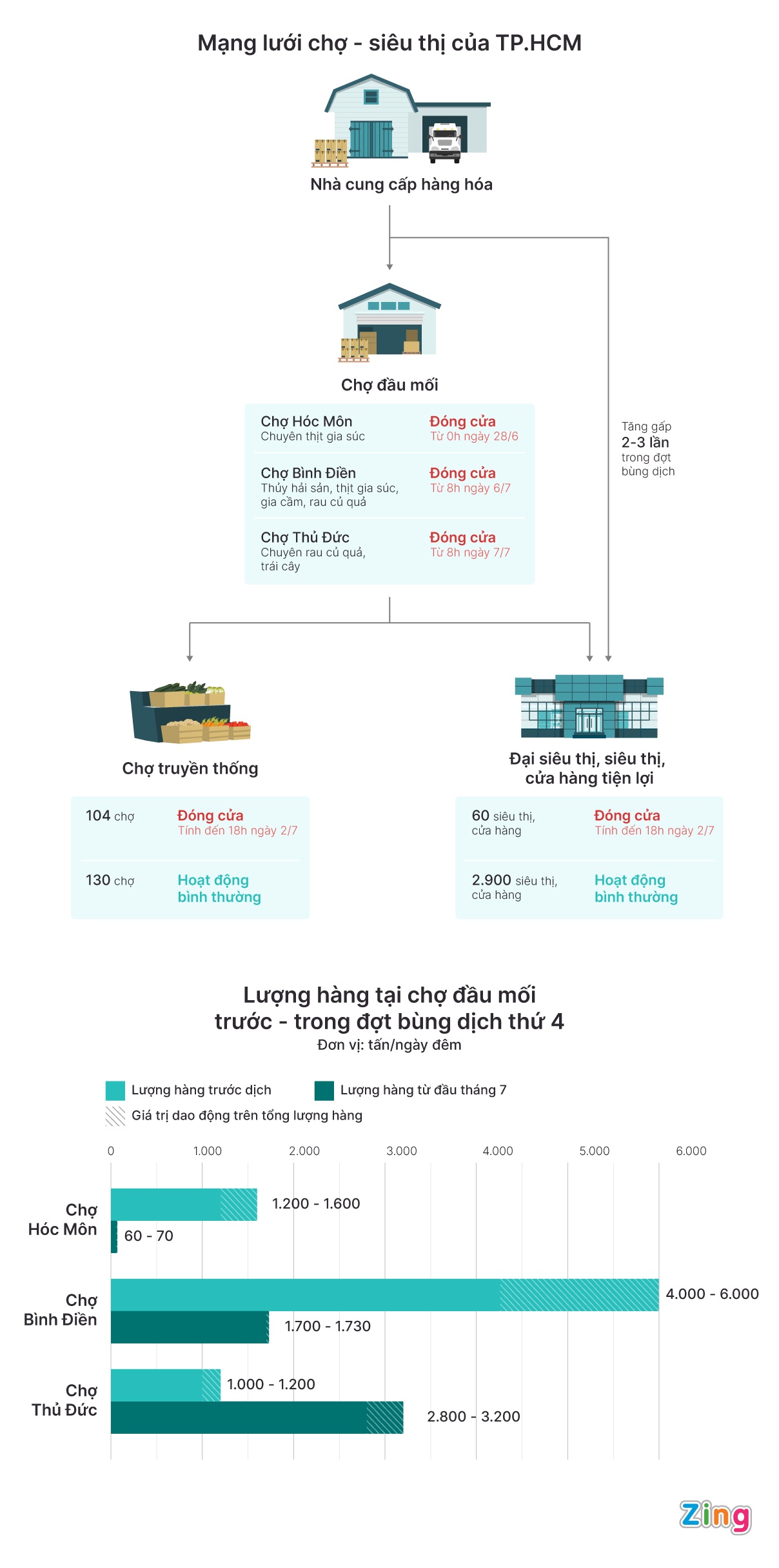 Mạng lưới chợ - siêu thị của TP.HCM

Nhà cung cấp hàng hóa

Chợ đầu mối

Chợ Hóc Môn
Chuyên thịt gia súc
Đóng cửa
Từ 0h ngày 28/6

Chợ Bình Điền
Thủy hải sản, thịt gia súc, gia cầm, rau củ quả
Đóng cửa
Từ 8h ngày 6/7

Chợ Thủ Đức
Chuyên rau củ quả, trái cây
Đóng cửa
Từ 8h ngày 7/7

Tăng gấp 2-3 lần trong đợt bùng dịch

Chợ truyền thống

104 chợ
Đóng cửa
Tính đến 18h ngày 2/7

130 chợ
Hoạt động bình thường

Đại siêu thị, siêu thị, cửa hàng tiện lợi

60 siêu thị, cửa hàng
Đóng cửa
Tính đến 18h ngày 2/7

2.900 siêu thị, cửa hàng
Hoạt động bình thường

Lượng hàng tại chợ đầu mối trước - trong đợt bùng dịch thứ 4
Đơn vị: tấn/ngày đêm

Lượng hàng trước dịch
Lượng hàng từ đầu tháng 7
Giá trị dao động trên tổng lượng hàng

0 1.000 2.000 3.000 4.000 5.000 6.000

Chợ Hóc Môn
1.200 - 1.600
60 - 70

Chợ Bình Điền
4.000 - 6.000
1.700 - 1.730

Chợ Thủ Đức
1.000 - 1.200
2.800 - 3.200

Zing